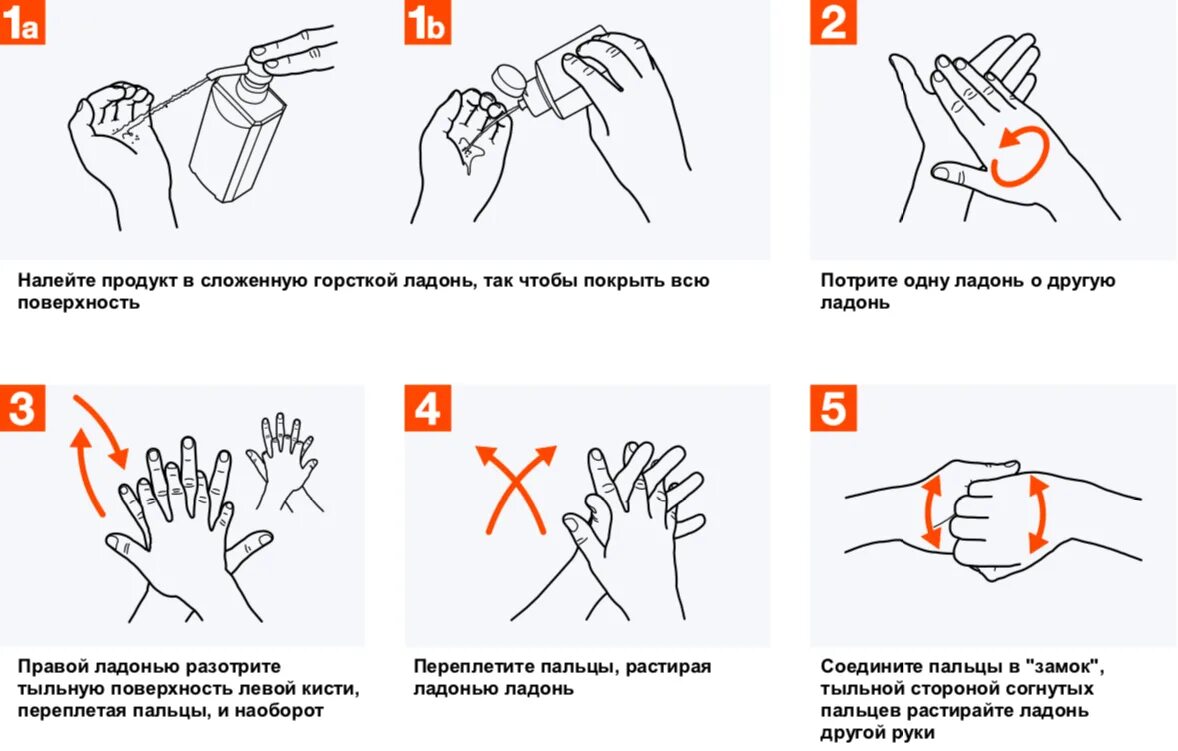 1a

1b

Налейте продукт в сложенную горсткой ладонь, так чтобы покрыть всю поверхность

2

Потрите одну ладонь о другую ладонь

3

Правой ладонью разотрите тыльную поверхность левой кисти, переплетая пальцы, и наоборот

4

Переплетите пальцы, растирая ладонью ладонь

5

Соедините пальцы в "замок", тыльной стороной согнутых пальцев растирайте ладонь другой руки