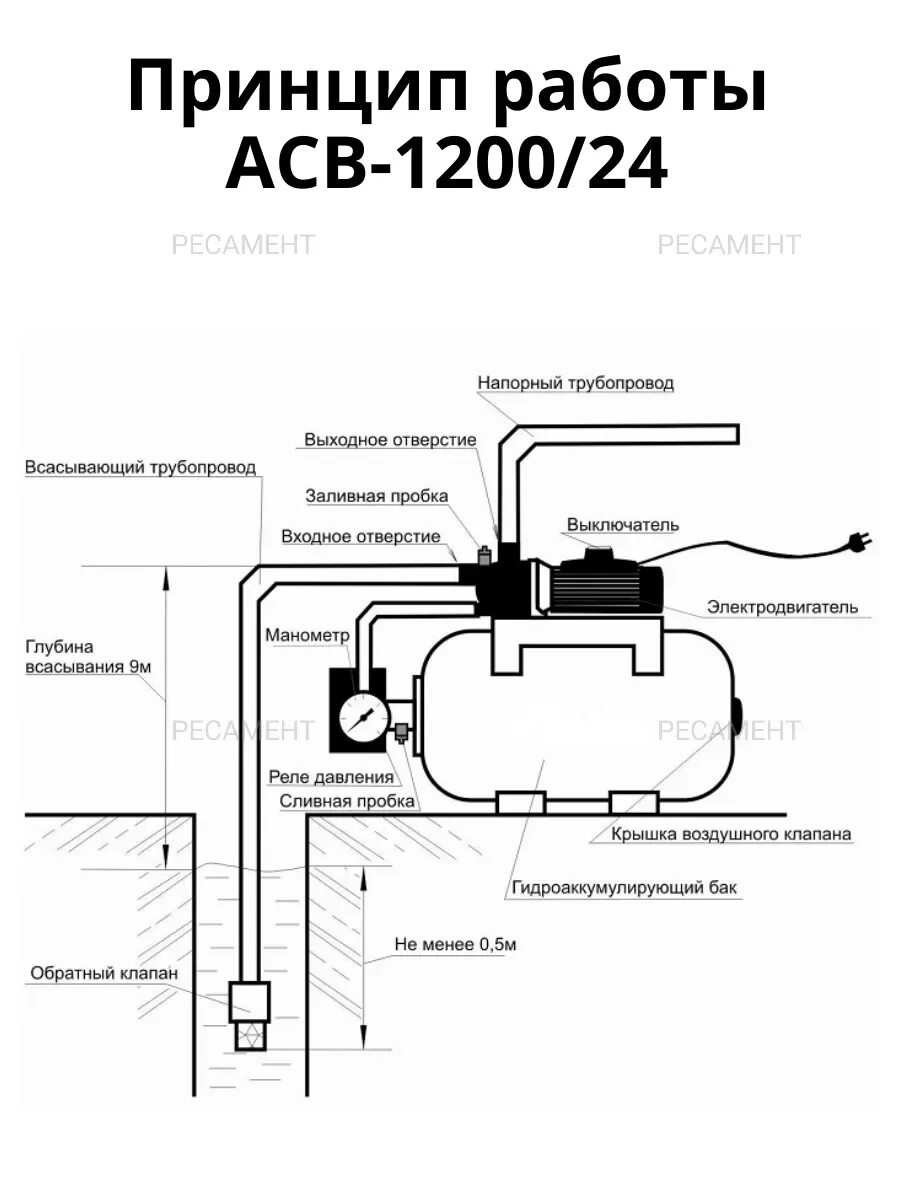 Принцип работы АСВ-1200/24

РЕСАМЕНТ РЕСАМЕНТ

Напорный трубопровод
Выходное отверстие
Всасывающий трубопровод
Заливная пробка
Входное отверстие
Выключатель
Электродвигатель
Глубина всасывания 9м
Манометр
РЕСАМЕНТ РЕСАМЕНТ
Реле давления
Сливная пробка
Крышка воздушного клапана
Гидроаккумулирующий бак
Не менее 0,5м
Обратный клапан