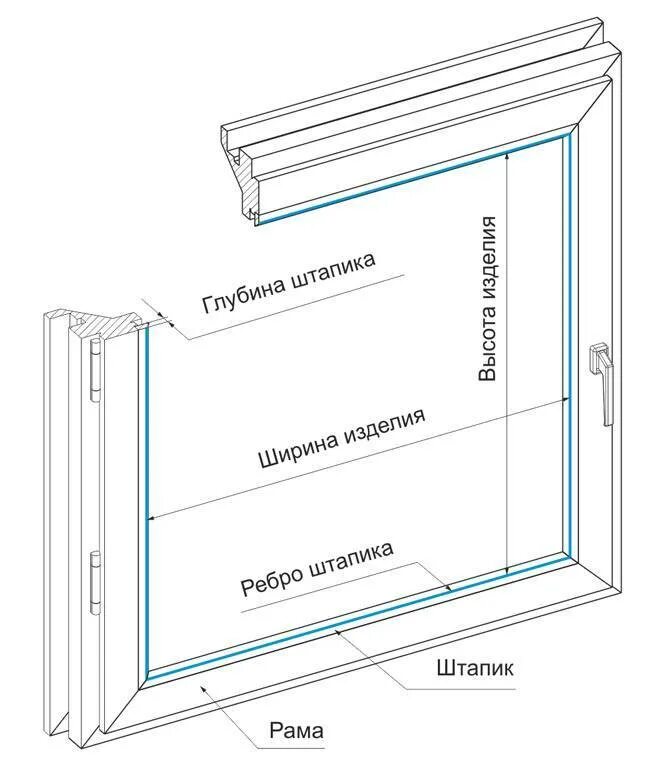 Глубина штапика

Высота изделия

Ширина изделия

Ребро штапика

Штапик

Рама