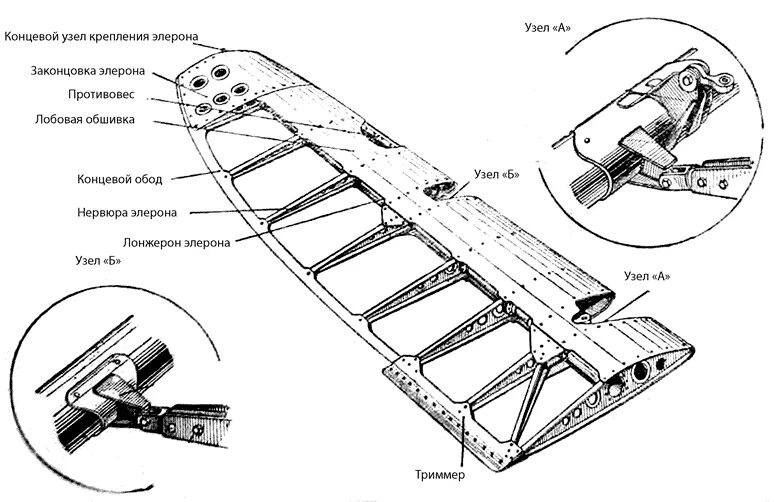 Концевой узел крепления элерона
Законцовка элерона
Противовес
Лобовая обшивка
Концевой обод
Нервюра элерона
Лонжерон элерона
Узел «Б»
Узел «А»
Узел «Б»
Узел «А»
Триммер