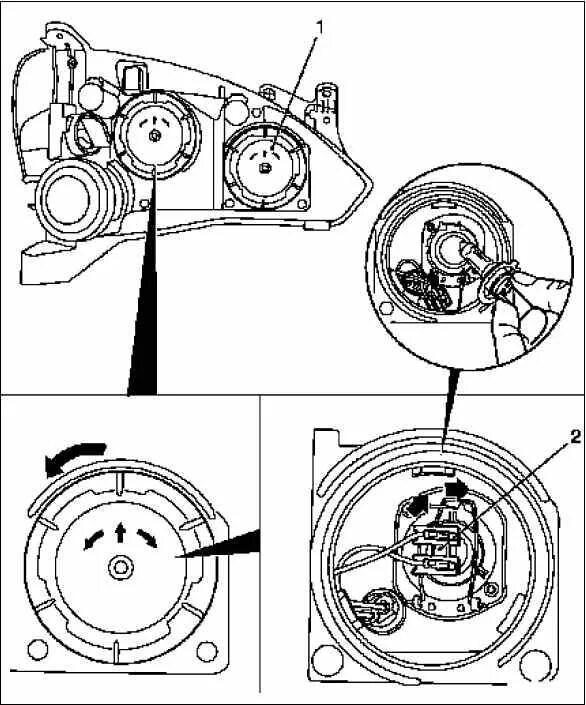 1

2