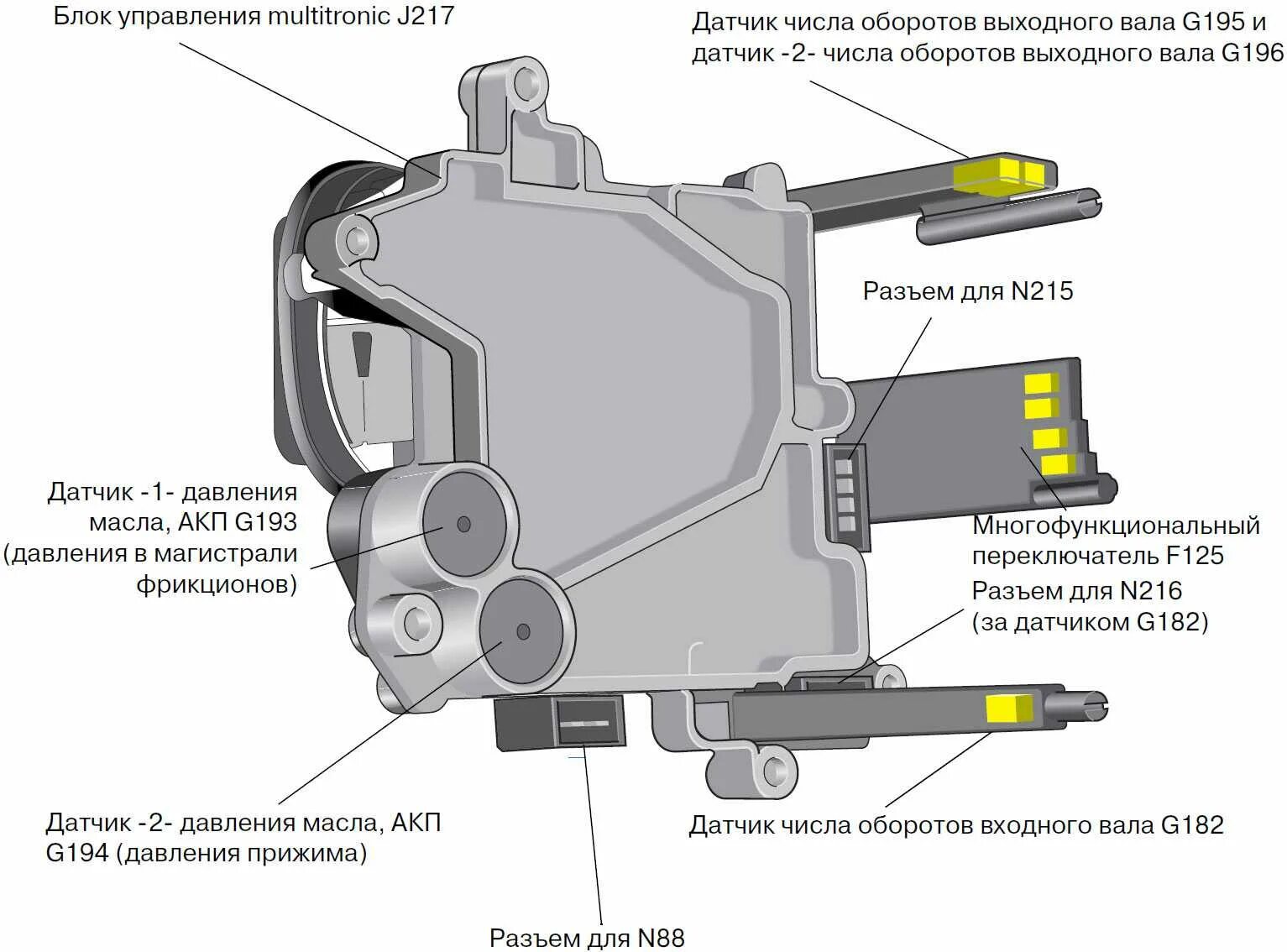 Блок управления multitronic J217

Датчик числа оборотов выходного вала G195 и датчик -2- числа оборотов выходного вала G196

Разъем для N215

Датчик -1- давления масла, АКП G193 (давления в магистрали фрикционов)

Многофункциональный переключатель F125

Разъем для N216 (за датчиком G182)

Датчик -2- давления масла, АКП G194 (давления прижима)

Датчик числа оборотов входного вала G182

Разъем для N88