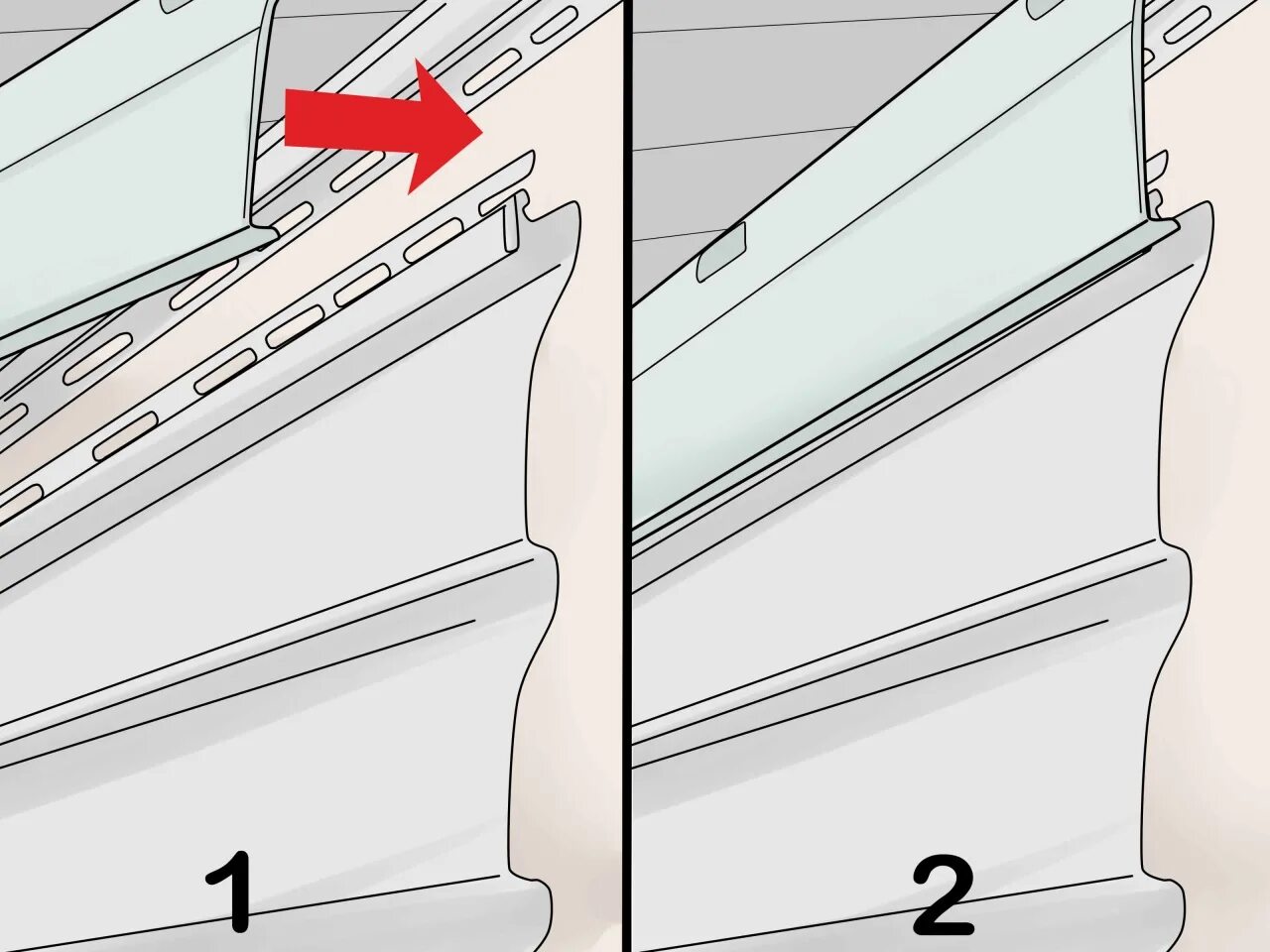 1

2