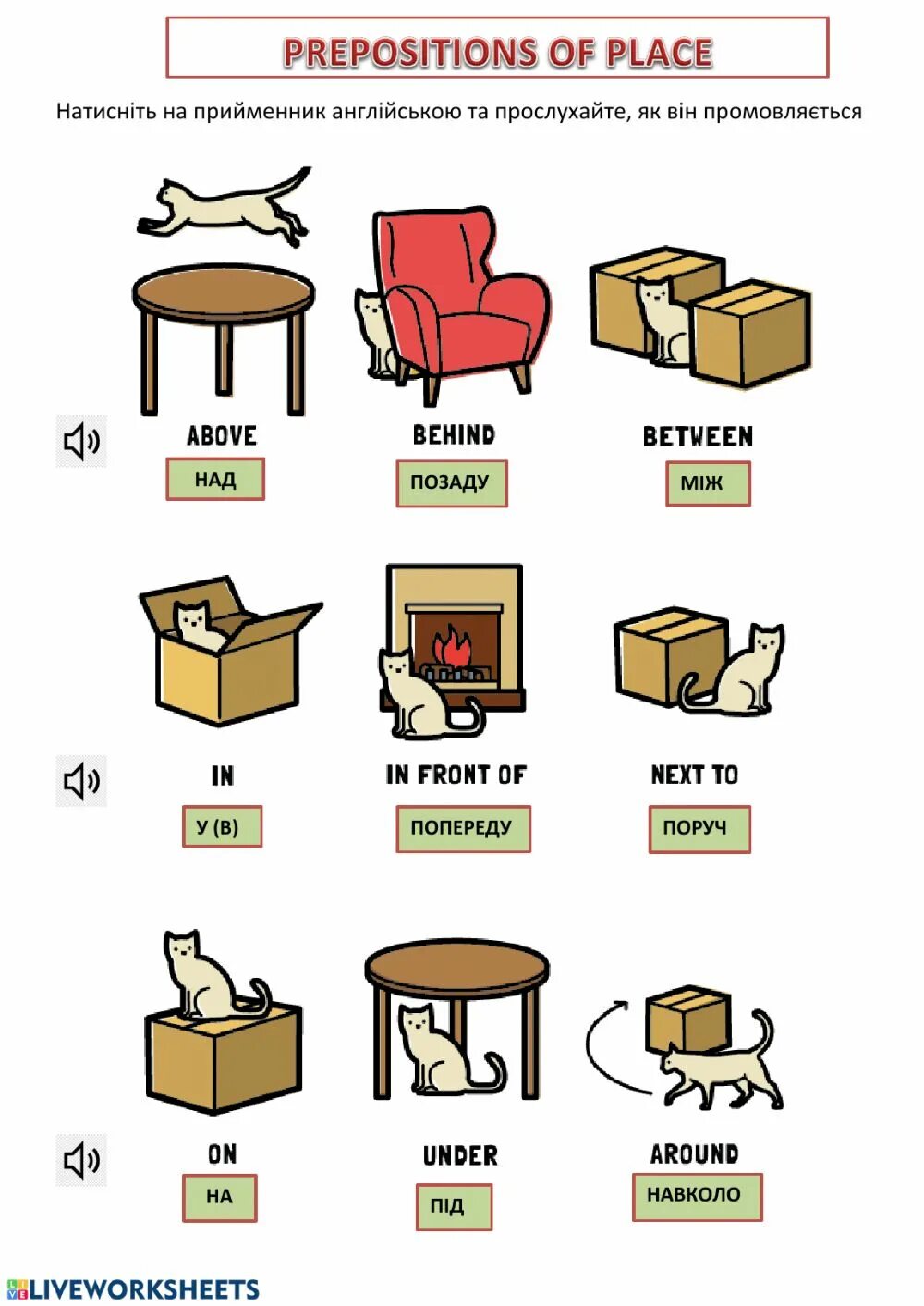 PREPOSITIONS OF PLACE

Натисніть на прийменник англійською та прослухайте, як він промовляється

ABOVE
НАД

BEHIND
ПОЗАДУ

BETWEEN
МІЖ

IN
У (В)

IN FRONT OF
ПОПЕРЕДУ

NEXT TO
ПОРУЧ

ON
НА

UNDER
ПІД

AROUND
НАВКОЛО

LIVEWORKSHEETS