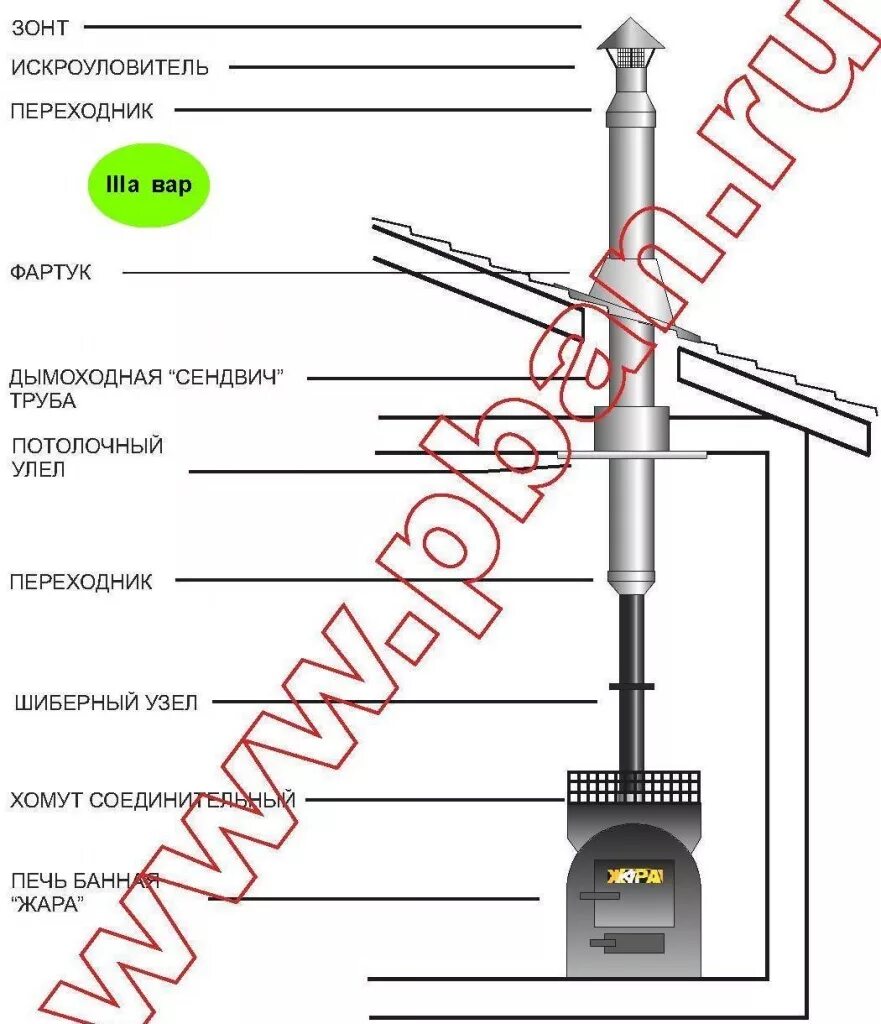 ЗОНТ

ИСКРОУЛОВИТЕЛЬ

ПЕРЕХОДНИК

IIIа вар

ФАРТУК

ДЫМОХОДНАЯ “СЕНДВИЧ” ТРУБА

ПОТОЛОЧНЫЙ УЛЕЛ

ПЕРЕХОДНИК

ШИБЕРНЫЙ УЗЕЛ

ХОМУТ СОЕДИНИТЕЛЬНЫЙ

ПЕЧЬ БАННАЯ “ЖАРА”

ЖАРА

www.pban.ru