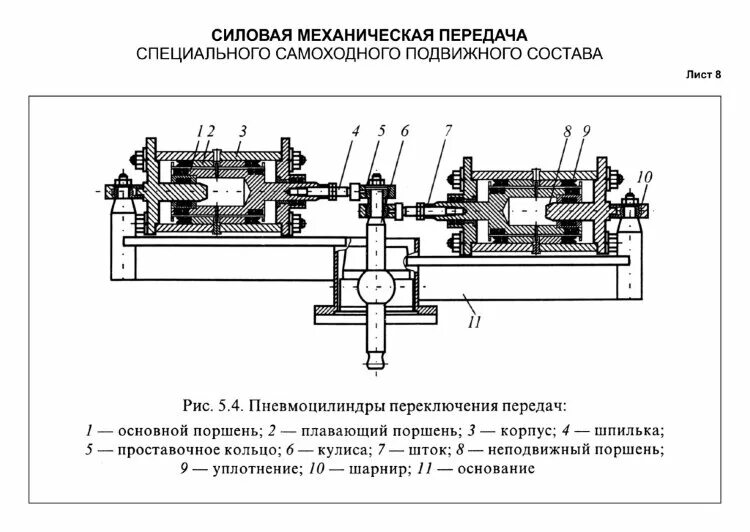 СИЛОВАЯ МЕХАНИЧЕСКАЯ ПЕРЕДАЧА
СПЕЦИАЛЬНОГО САМОХОДНОГО ПОДВИЖНОГО СОСТАВА

Лист 8

1 2 3 4 5 6 7 8 9 10 11

Рис. 5.4. Пневмоцилиндры переключения передач:

1 — основной поршень; 2 — плавающий поршень; 3 — корпус; 4 — шпилька; 5 — проставочное кольцо; 6 — кулиса; 7 — шток; 8 — неподвижный поршень; 9 — уплотнение; 10 — шарнир; 11 — основание