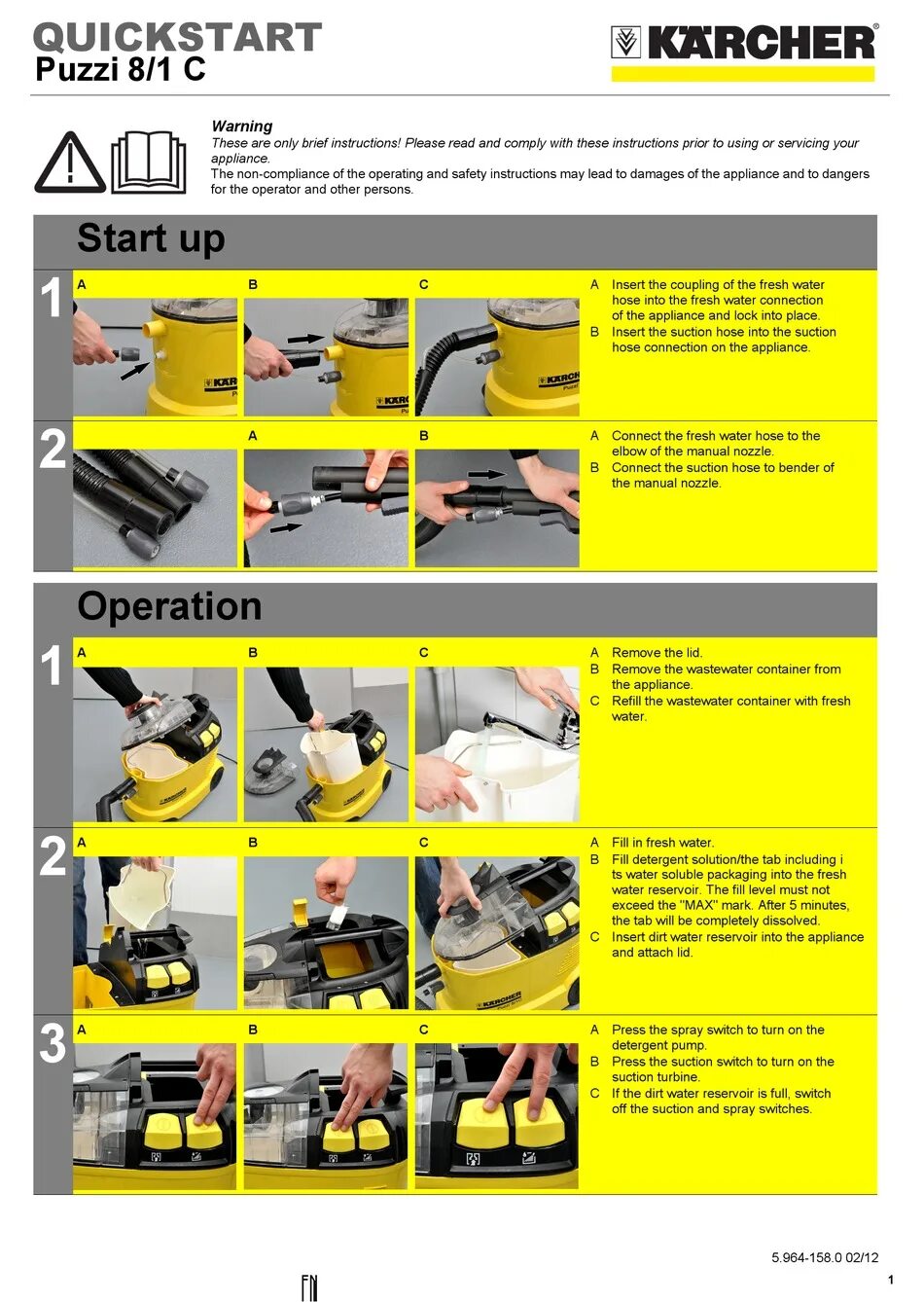 QUICKSTART
Puzzi 8/1 C

KÄRCHER

Warning
These are only brief instructions! Please read and comply with these instructions prior to using or servicing your appliance.
The non-compliance of the operating and safety instructions may lead to damages of the appliance and to dangers for the operator and other persons.

Start up

1
A B C
A Insert the coupling of the fresh water hose into the fresh water connection of the appliance and lock into place.
B Insert the suction hose into the suction hose connection on the appliance.

2
A B
A Connect the fresh water hose to the elbow of the manual nozzle.
B Connect the suction hose to bender of the manual nozzle.

Operation

1
A B C
A Remove the lid.
B Remove the wastewater container from the appliance.
C Refill the wastewater container with fresh water.

2
A B C
A Fill in fresh water.
B Fill detergent solution/the tab including i ts water soluble packaging into the fresh water reservoir. The fill level must not exceed the "MAX" mark. After 5 minutes, the tab will be completely dissolved.
C Insert dirt water reservoir into the appliance and attach lid.

3
A B C
A Press the spray switch to turn on the detergent pump.
B Press the suction switch to turn on the suction turbine.
C If the dirt water reservoir is full, switch off the suction and spray switches.

5.964-158.0 02/12
EN
1