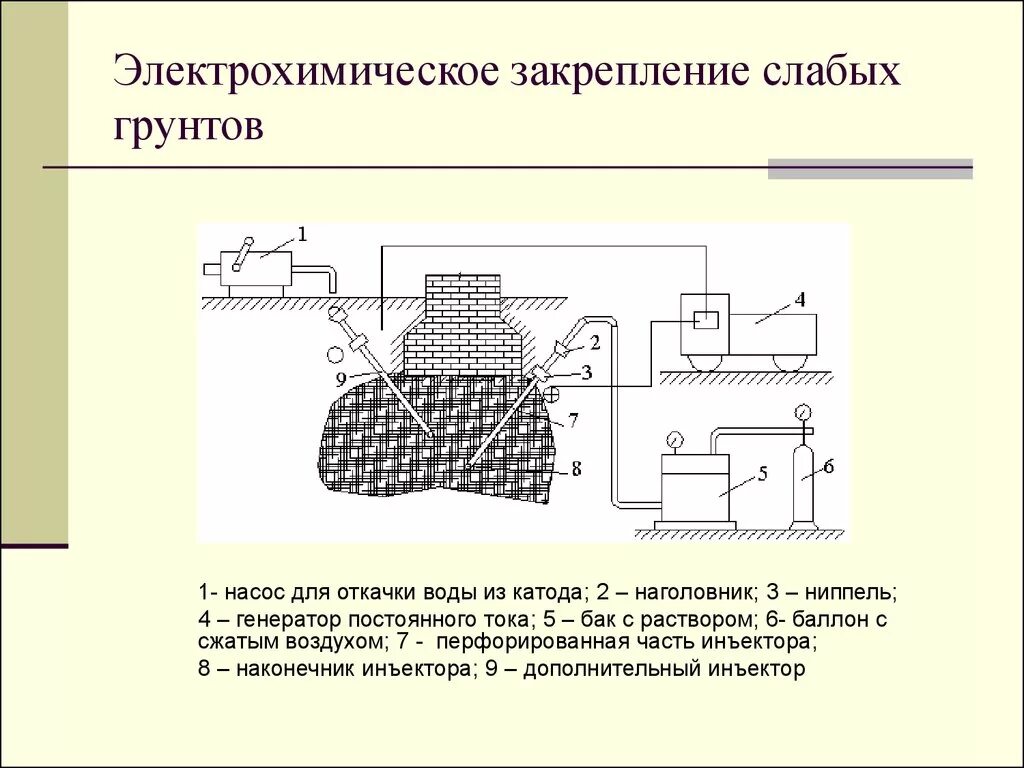 Электрохимическое закрепление слабых грунтов

1
4
2
3
9
7
8
5
6

1- насос для откачки воды из катода; 2 – наголовник; 3 – ниппель;
4 – генератор постоянного тока; 5 – бак с раствором; 6- баллон с сжатым воздухом; 7 - перфорированная часть инъектора;
8 – наконечник инъектора; 9 – дополнительный инъектор