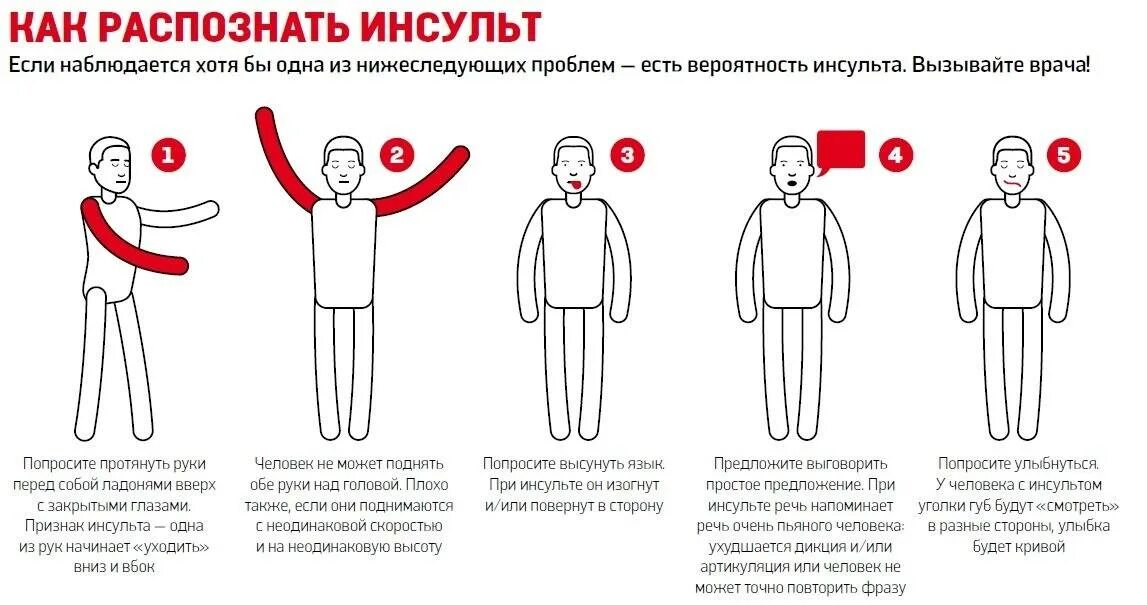 КАК РАСПОЗНАТЬ ИНСУЛЬТ

Если наблюдается хотя бы одна из нижеследующих проблем — есть вероятность инсульта. Вызывайте врача!

1

2

3

4

5

Попросите протянуть руки перед собой ладонями вверх с закрытыми глазами. Признак инсульта — одна из рук начинает «уходить» вниз и вбок

Человек не может поднять обе руки над головой. Плохо также, если они поднимаются с неодинаковой скоростью и на неодинаковую высоту

Попросите высунуть язык. При инсульте он изогнут и/или повернут в сторону

Предложите выговорить простое предложение. При инсульте речь напоминает речь очень пьяного человека: ухудшается дикция и/или артикуляция или человек не может точно повторить фразу

Попросите улыбнуться. У человека с инсультом уголки губ будут «смотреть» в разные стороны, улыбка будет кривой