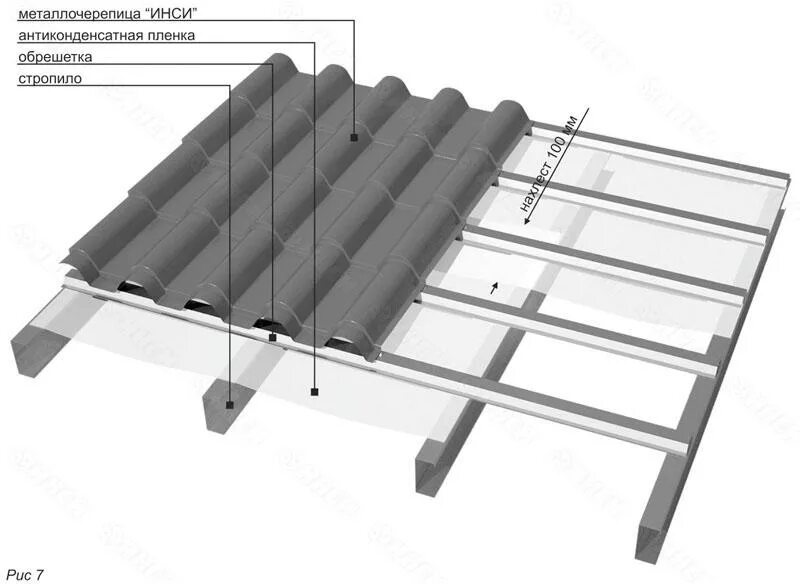 металлочерепица "ИНСИ"
антиконденсатная пленка
обрешетка
стропило

нахлест 100 мм

Рис 7