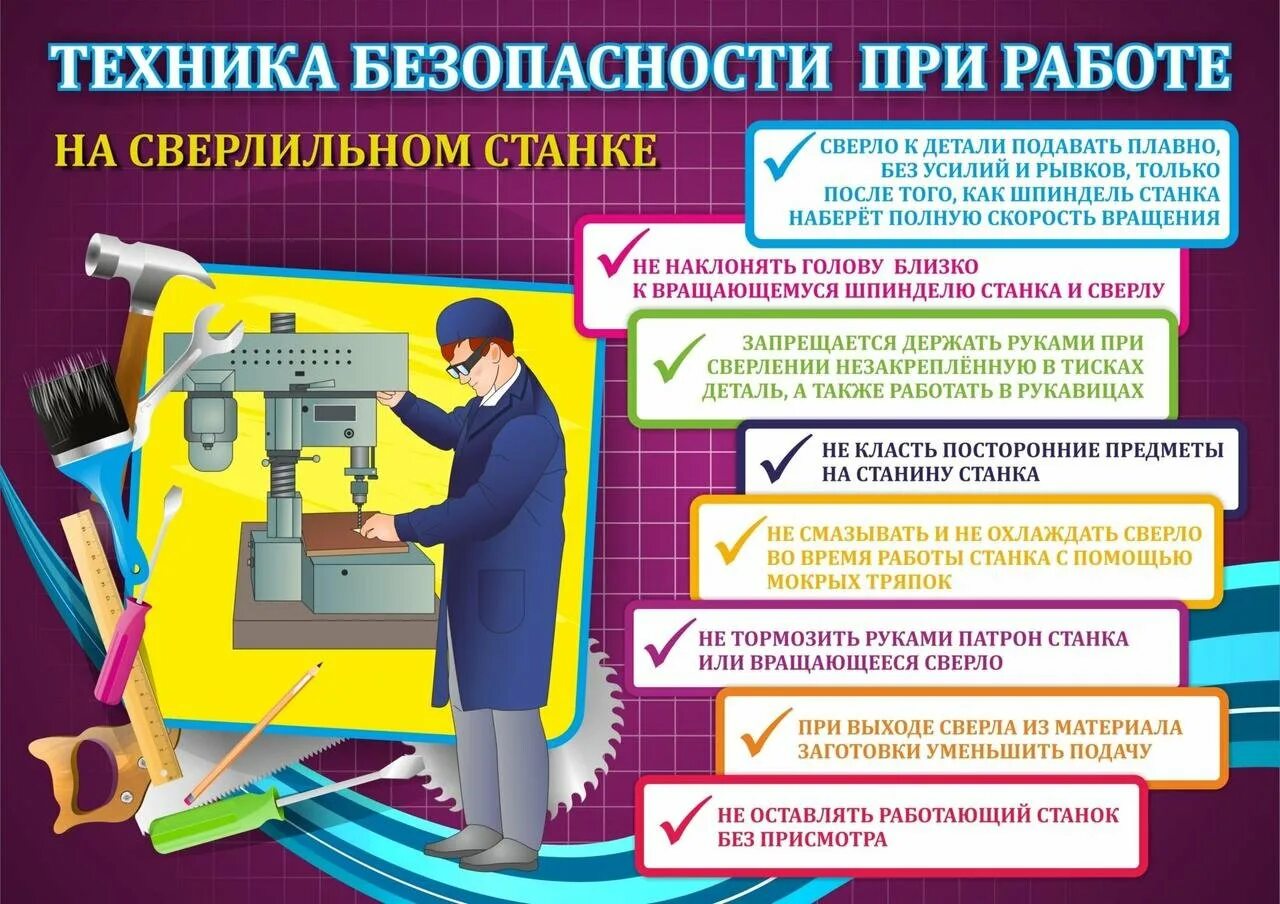 ТЕХНИКА БЕЗОПАСНОСТИ ПРИ РАБОТЕ

НА СВЕРЛИЛЬНОМ СТАНКЕ

СВЕРЛО К ДЕТАЛИ ПОДАВАТЬ ПЛАВНО, БЕЗ УСИЛИЙ И РЫВКОВ, ТОЛЬКО ПОСЛЕ ТОГО, КАК ШПИНДЕЛЬ СТАНКА НАБЕРЁТ ПОЛНУЮ СКОРОСТЬ ВРАЩЕНИЯ

НЕ НАКЛОНЯТЬ ГОЛОВУ БЛИЗКО К ВРАЩАЮЩЕМУСЯ ШПИНДЕЛЮ СТАНКА И СВЕРЛУ

ЗАПРЕЩАЕТСЯ ДЕРЖАТЬ РУКАМИ ПРИ СВЕРЛЕНИИ НЕЗАКРЕПЛЁННУЮ В ТИСКАХ ДЕТАЛЬ, А ТАКЖЕ РАБОТАТЬ В РУКАВИЦАХ

НЕ КЛАСТЬ ПОСТОРОННИЕ ПРЕДМЕТЫ НА СТАНИНУ СТАНКА

НЕ СМАЗЫВАТЬ И НЕ ОХЛАЖДАТЬ СВЕРЛО ВО ВРЕМЯ РАБОТЫ СТАНКА С ПОМОЩЬЮ МОКРЫХ ТРЯПОК

НЕ ТОРМОЗИТЬ РУКАМИ ПАТРОН СТАНКА ИЛИ ВРАЩАЮЩЕЕСЯ СВЕРЛО

ПРИ ВЫХОДЕ СВЕРЛА ИЗ МАТЕРИАЛА ЗАГОТОВКИ УМЕНЬШИТЬ ПОДАЧУ

НЕ ОСТАВЛЯТЬ РАБОТАЮЩИЙ СТАНОК БЕЗ ПРИСМОТРА