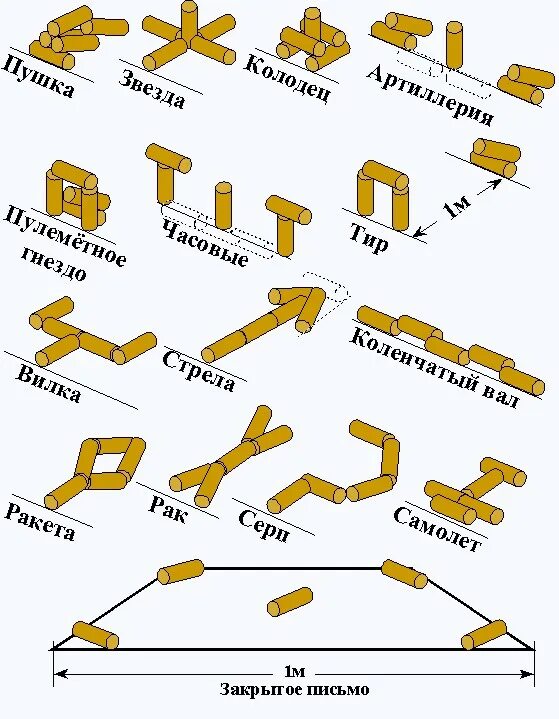 Пушка

Звезда

Колодец

Артиллерия

Пулемётное гнездо

Часовые

Тир

1м

Вилка

Стрела

Коленчатый вал

Ракета

Рак

Серп

Самолет

1м

Закрытое письмо