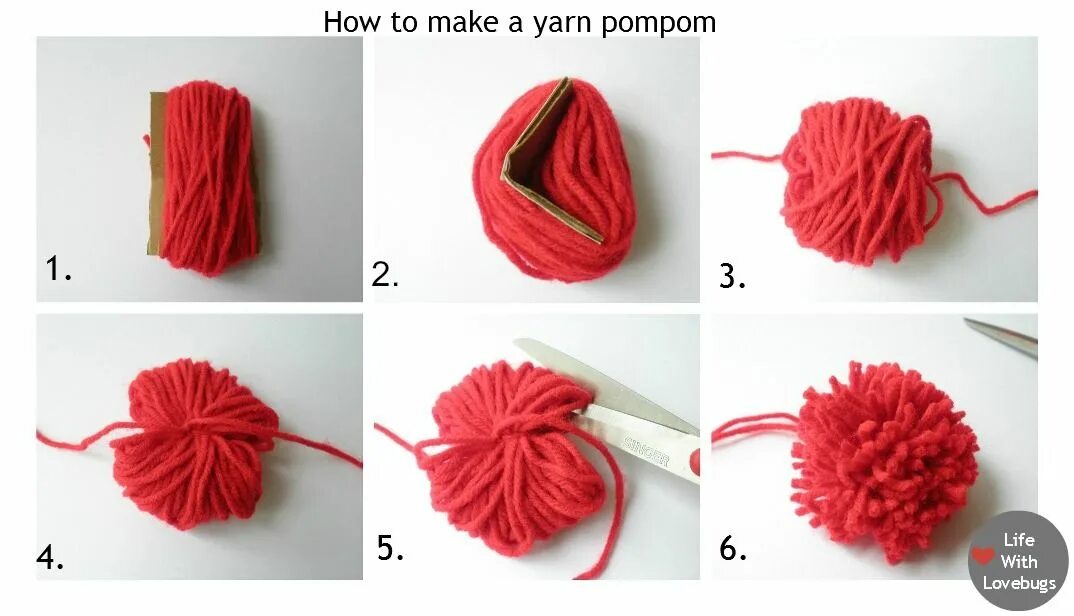 How to make a yarn pompom

1.

2.

3.

4.

5.

SINGER

6.

Life With Lovebugs