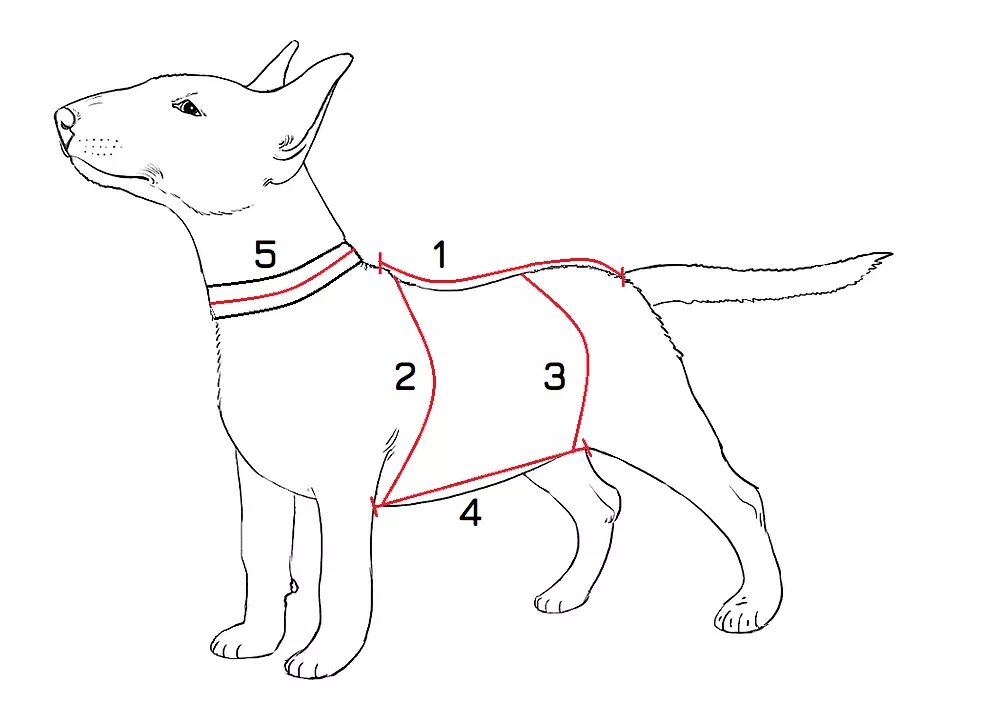 5
1
2
3
4