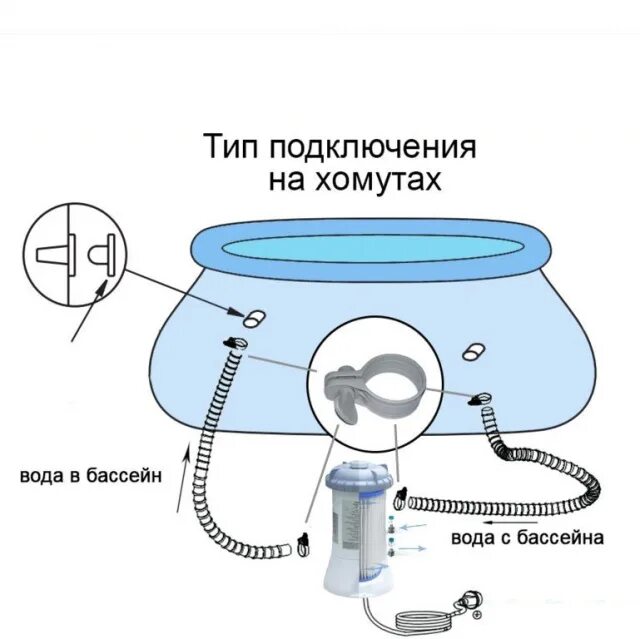 Тип подключения
на хомутах

вода в бассейн

вода с бассейна