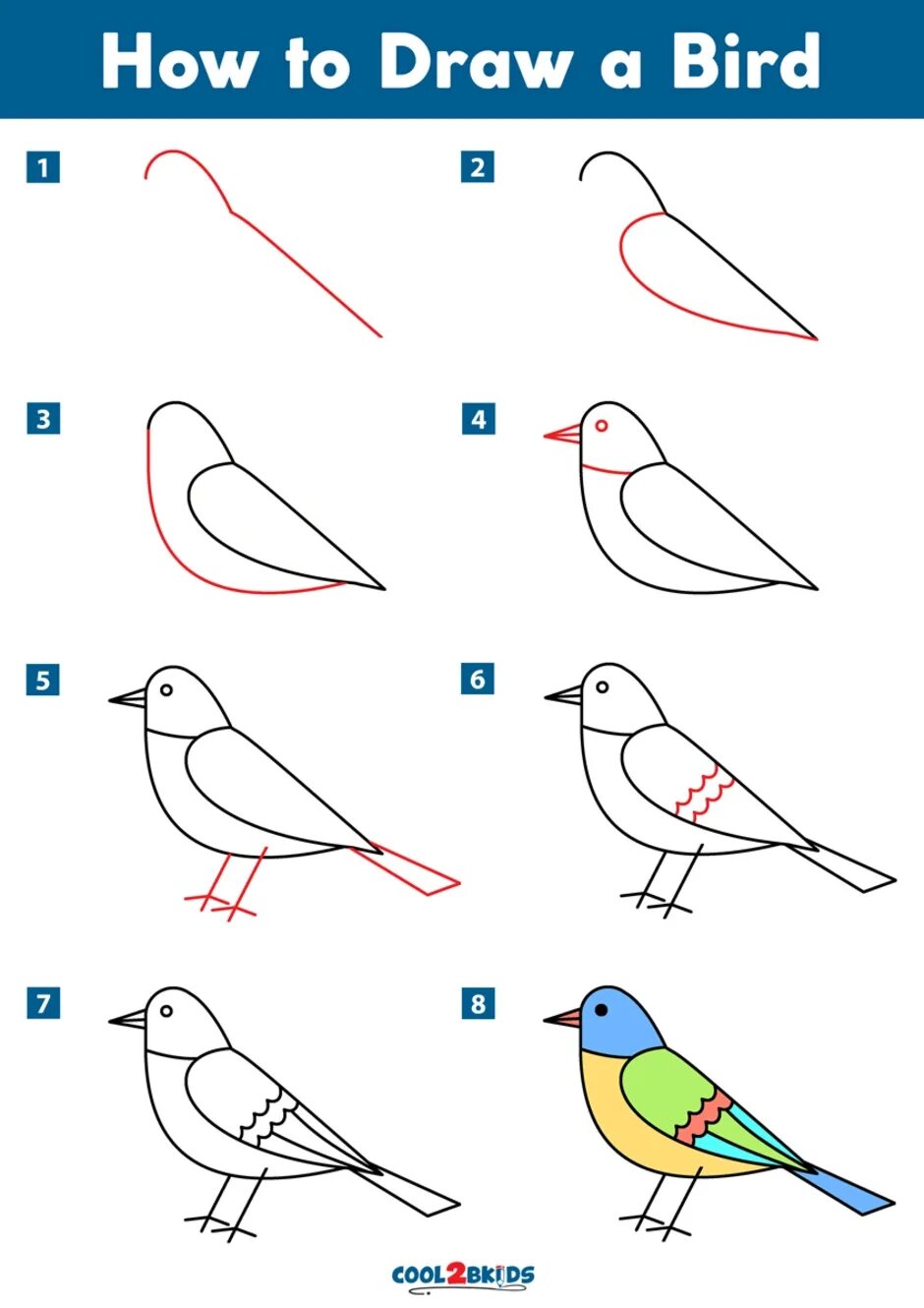 How to Draw a Bird

1

2

3

4

5

6

7

8

COOL2BKIDS