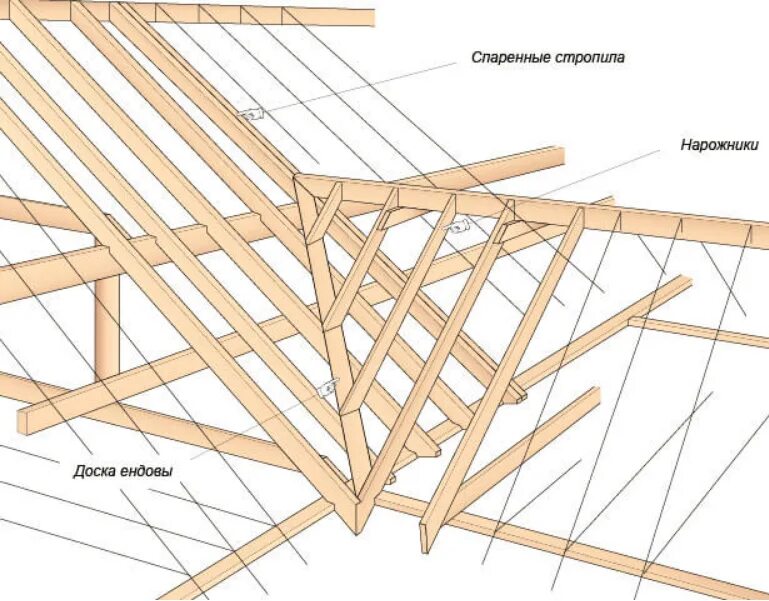 Спаренные стропила

Нарожники

Доска ендовы