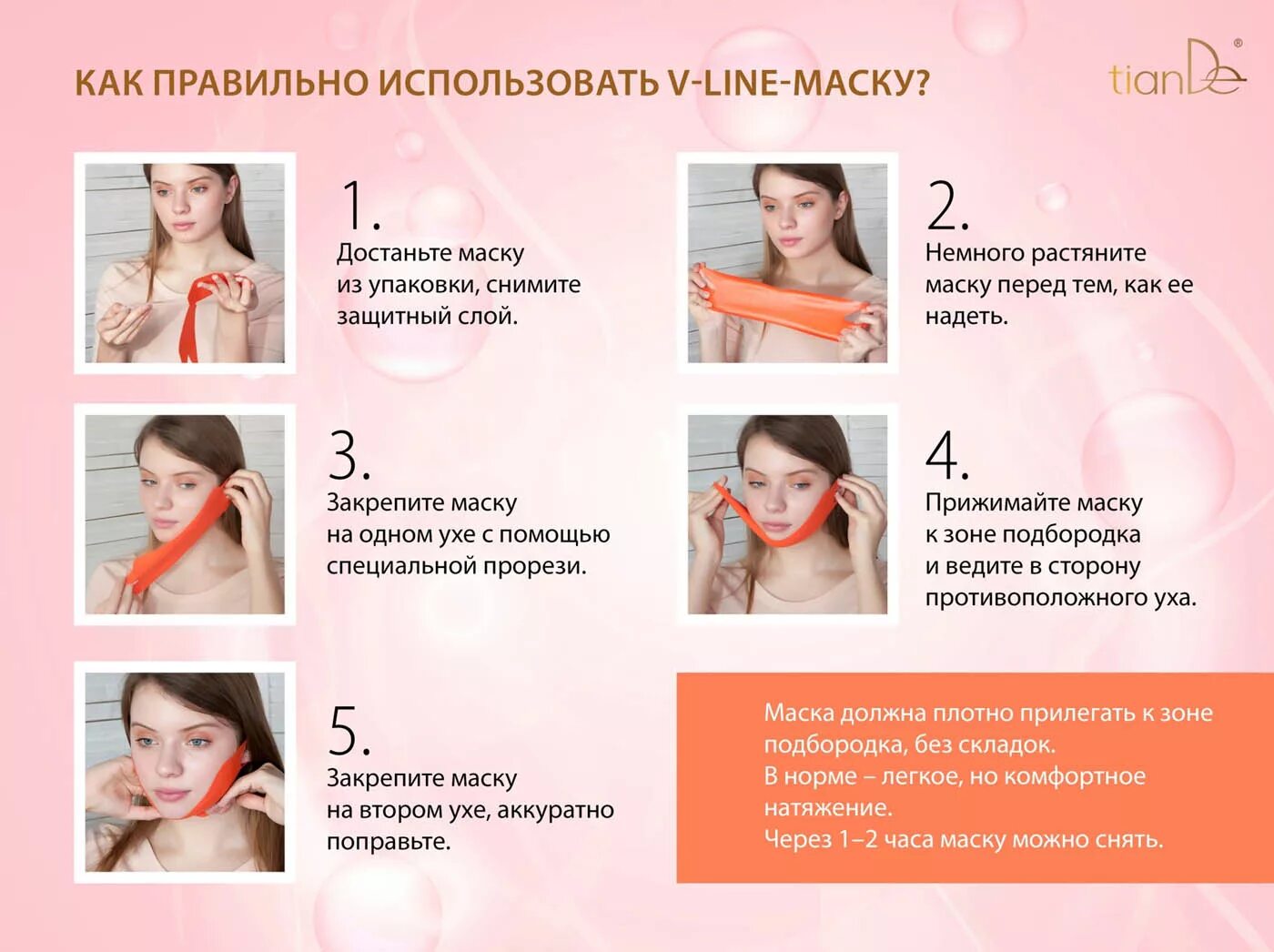 КАК ПРАВИЛЬНО ИСПОЛЬЗОВАТЬ V-LINE-МАСКУ?

tianDe®

1.
Достаньте маску из упаковки, снимите защитный слой.

2.
Немного растяните маску перед тем, как ее надеть.

3.
Закрепите маску на одном ухе с помощью специальной прорези.

4.
Прижимайте маску к зоне подбородка и ведите в сторону противоположного уха.

5.
Закрепите маску на втором ухе, аккуратно поправьте.

Маска должна плотно прилегать к зоне подбородка, без складок.
В норме – легкое, но комфортное натяжение.
Через 1–2 часа маску можно снять.