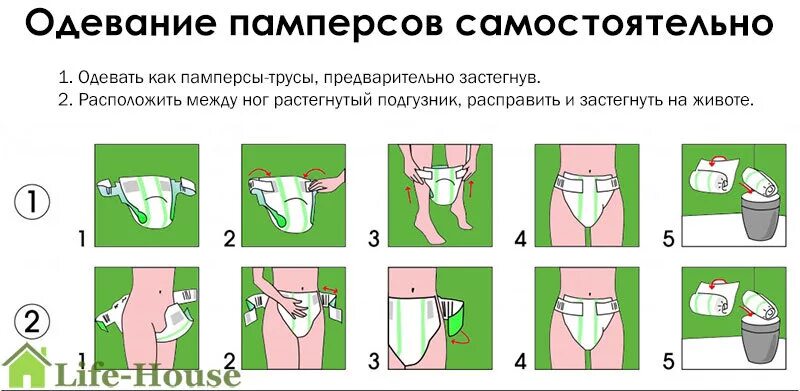 Одевание памперсов самостоятельно

1. Одевать как памперсы-трусы, предварительно застегнув.
2. Расположить между ног растегнутый подгузник, расправить и застегнуть на животе.

①

1 2 3 4 5

②

1 2 3 4 5

Life-House