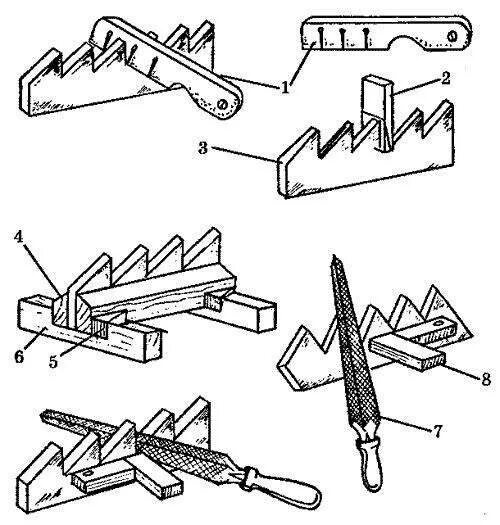 1
2
3
4
6
5
8
7