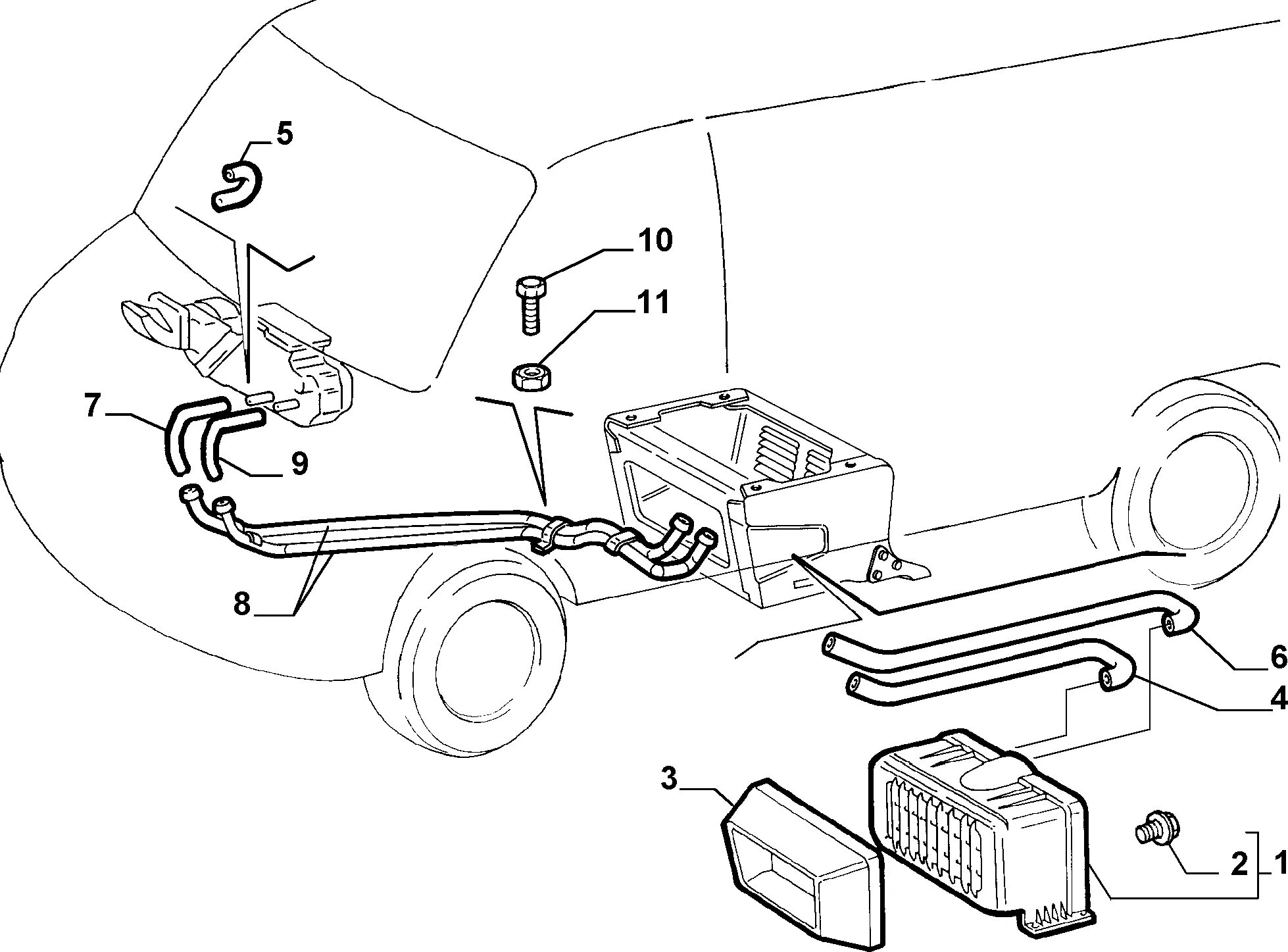 5
10
11
7
9
8
6
4
3
2
1