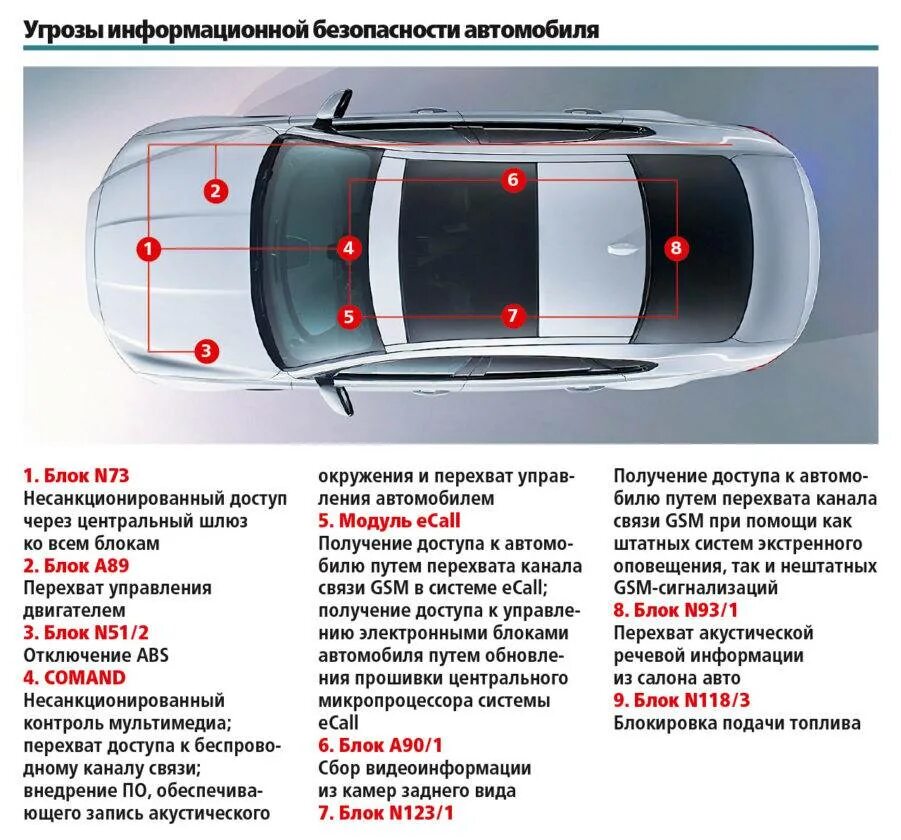 Угрозы информационной безопасности автомобиля

2

6

1

4

8

5

7

3

1. Блок N73
Несанкционированный доступ через центральный шлюз ко всем блокам
2. Блок A89
Перехват управления двигателем
3. Блок N51/2
Отключение ABS
4. COMAND
Несанкционированный контроль мультимедиа; перехват доступа к беспроводному каналу связи; внедрение ПО, обеспечивающего запись акустического окружения и перехват управления автомобилем
5. Модуль eCall
Получение доступа к автомобилю путем перехвата канала связи GSM в системе eCall; получение доступа к управлению электронными блоками автомобиля путем обновления прошивки центрального микропроцессора системы eCall
6. Блок A90/1
Сбор видеоинформации из камер заднего вида
7. Блок N123/1
Получение доступа к автомобилю путем перехвата канала связи GSM при помощи как штатных систем экстренного оповещения, так и нештатных GSM-сигнализаций
8. Блок N93/1
Перехват акустической речевой информации из салона авто
9. Блок N118/3
Блокировка подачи топлива