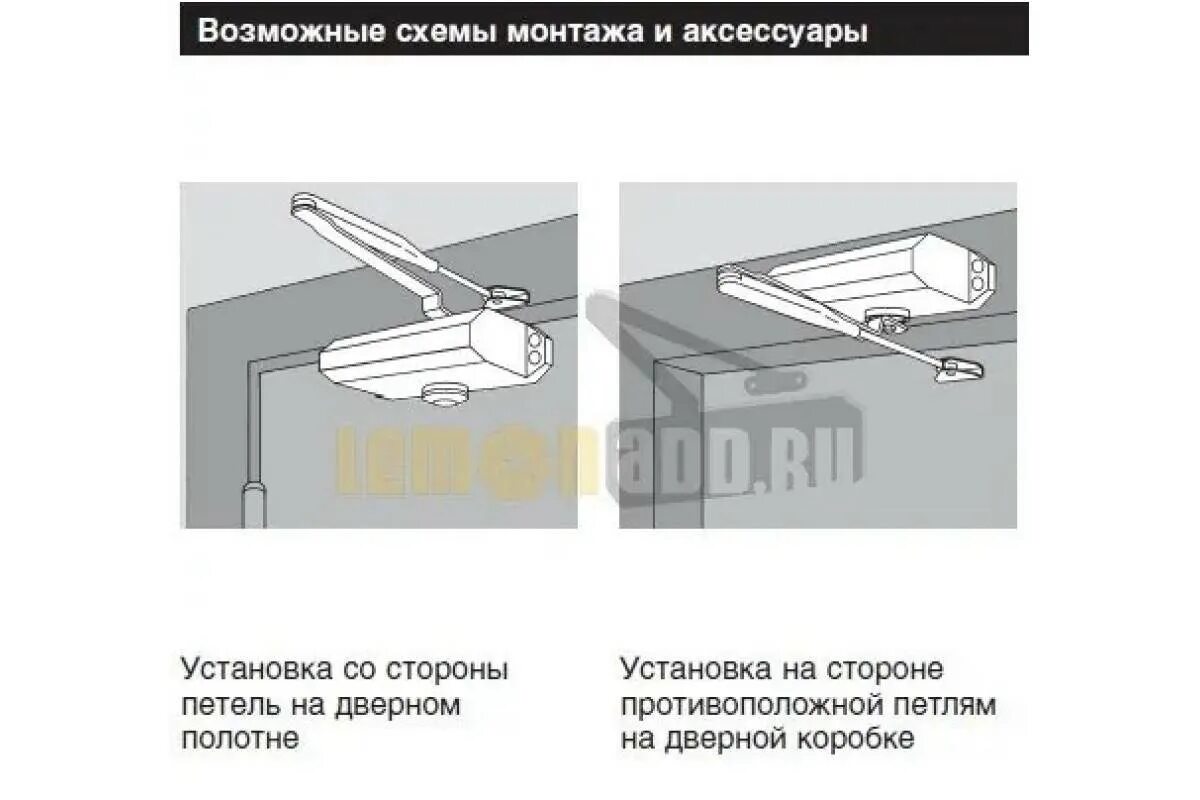 Возможные схемы монтажа и аксессуары

lemonadd.ru

Установка со стороны петель на дверном полотне

Установка на стороне противоположной петлям на дверной коробке