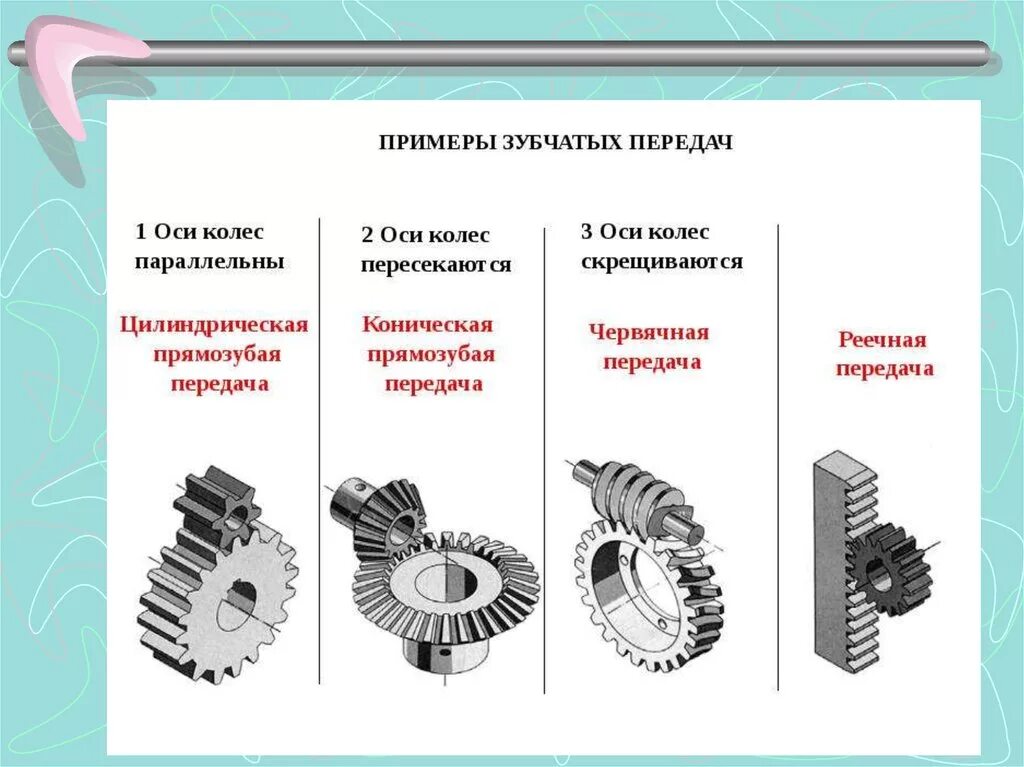 ПРИМЕРЫ ЗУБЧАТЫХ ПЕРЕДАЧ

1 Оси колес параллельны

Цилиндрическая прямозубая передача

2 Оси колес пересекаются

Коническая прямозубая передача

3 Оси колес скрещиваются

Червячная передача

Реечная передача