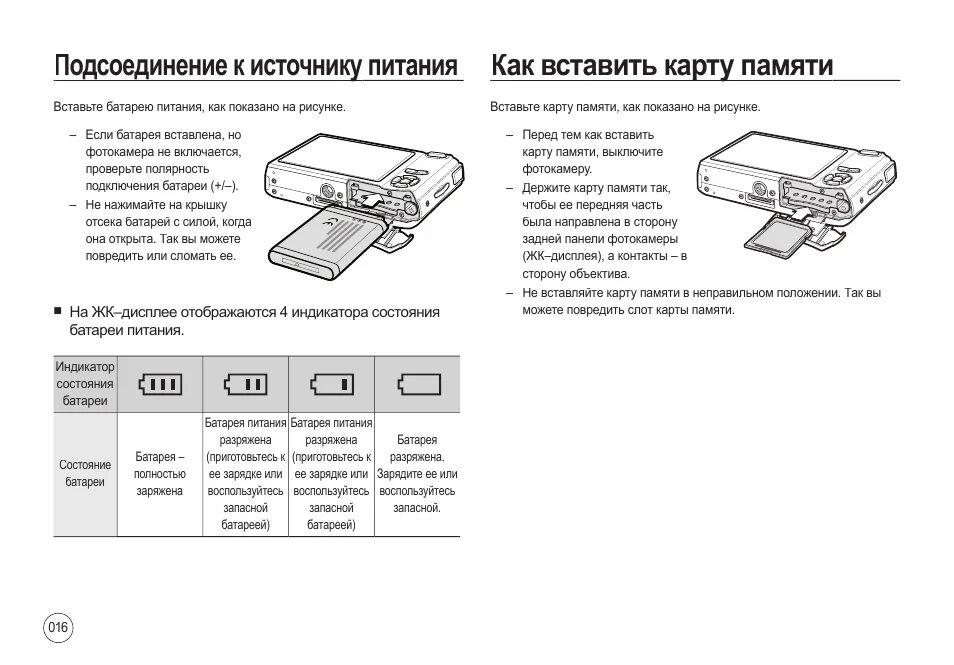 Подсоединение к источнику питания

Вставьте батарею питания, как показано на рисунке.

– Если батарея вставлена, но фотокамера не включается, проверьте полярность подключения батареи (+/–).
– Не нажимайте на крышку отсека батарей с силой, когда она открыта. Так вы можете повредить или сломать ее.

■ На ЖК–дисплее отображаются 4 индикатора состояния батареи питания.

| Индикатор состояния батареи | | | | |
|---|---|---|---|---|
| Состояние батареи | Батарея – полностью заряжена | Батарея питания разряжена (приготовьтесь к ее зарядке или воспользуйтесь запасной батареей) | Батарея питания разряжена (приготовьтесь к ее зарядке или воспользуйтесь запасной батареей) | Батарея разряжена. Зарядите ее или воспользуйтесь запасной. |

016

Как вставить карту памяти

Вставьте карту памяти, как показано на рисунке.

– Перед тем как вставить карту памяти, выключите фотокамеру.
– Держите карту памяти так, чтобы ее передняя часть была направлена в сторону задней панели фотокамеры (ЖК–дисплея), а контакты – в сторону объектива.
– Не вставляйте карту памяти в неправильном положении. Так вы можете повредить слот карты памяти.