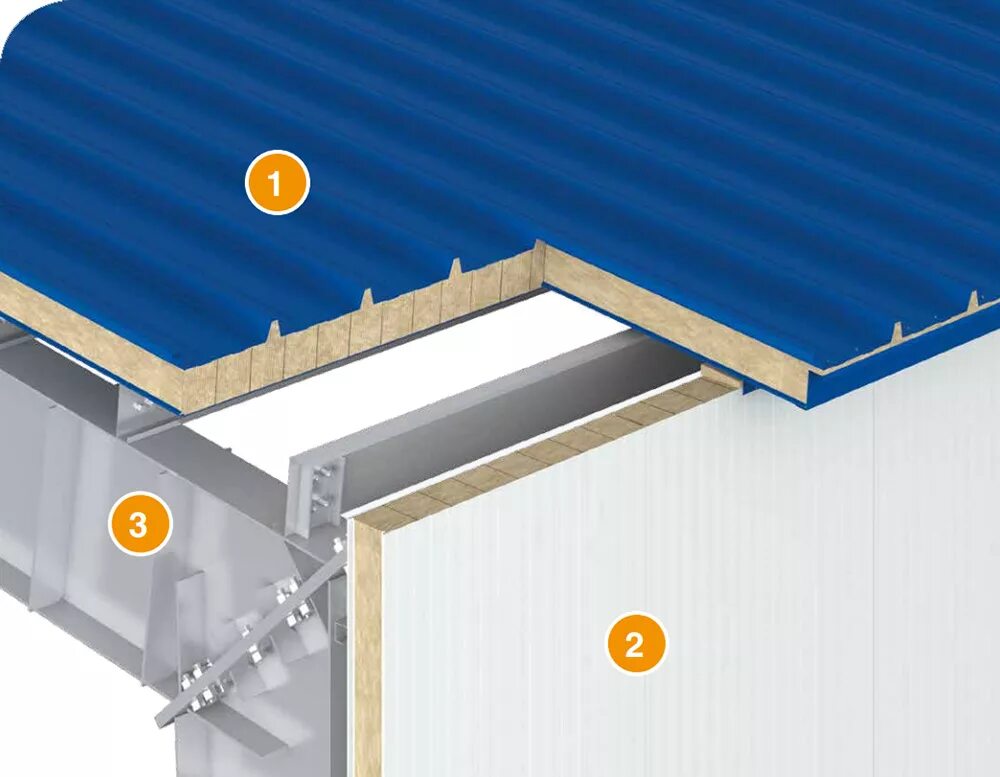 1

3

2