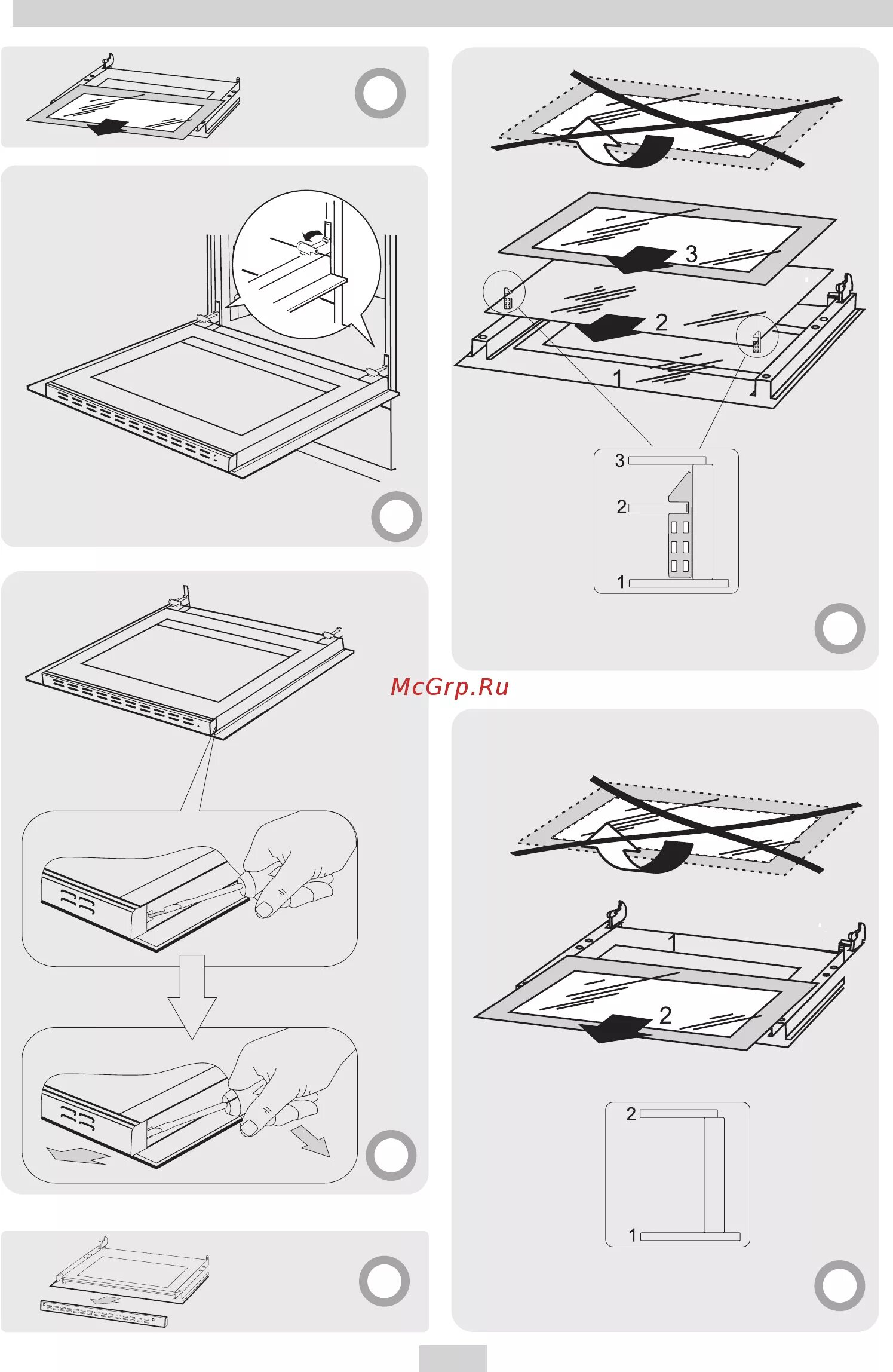 3

2

1

3

2

1

McGrp.Ru

1

2

2

1