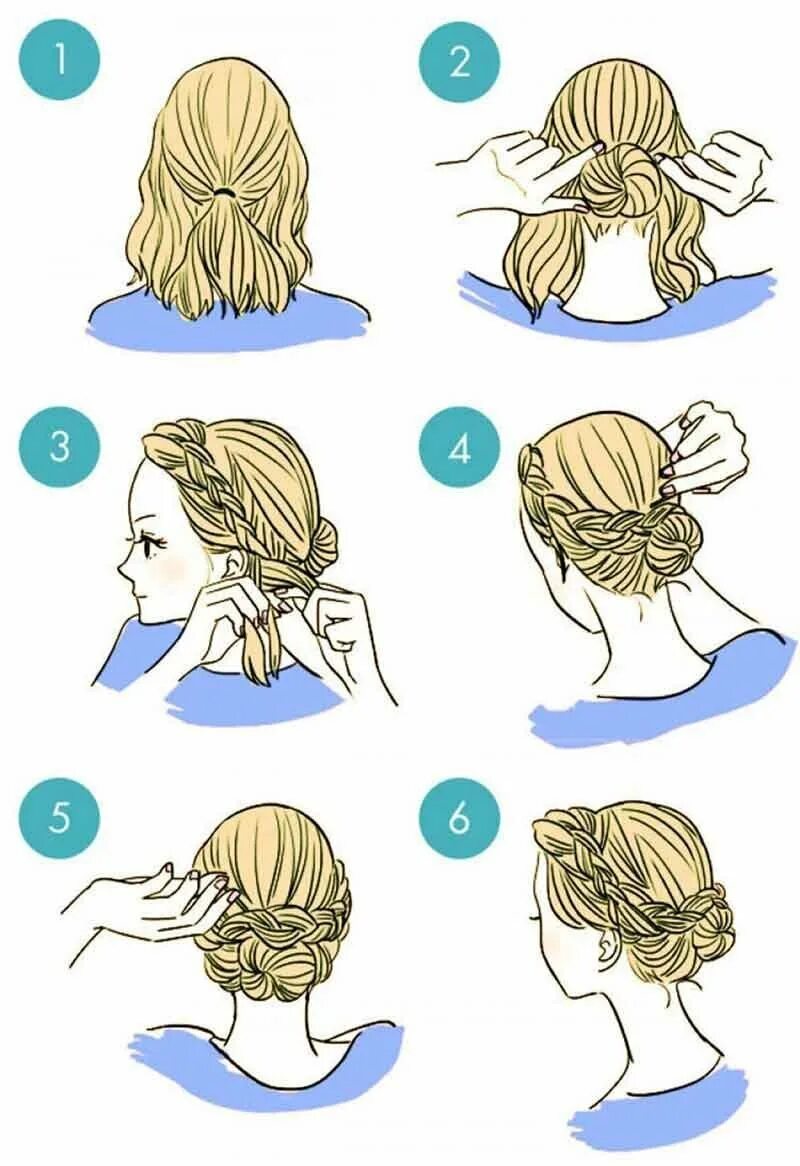 1
2
3
4
5
6