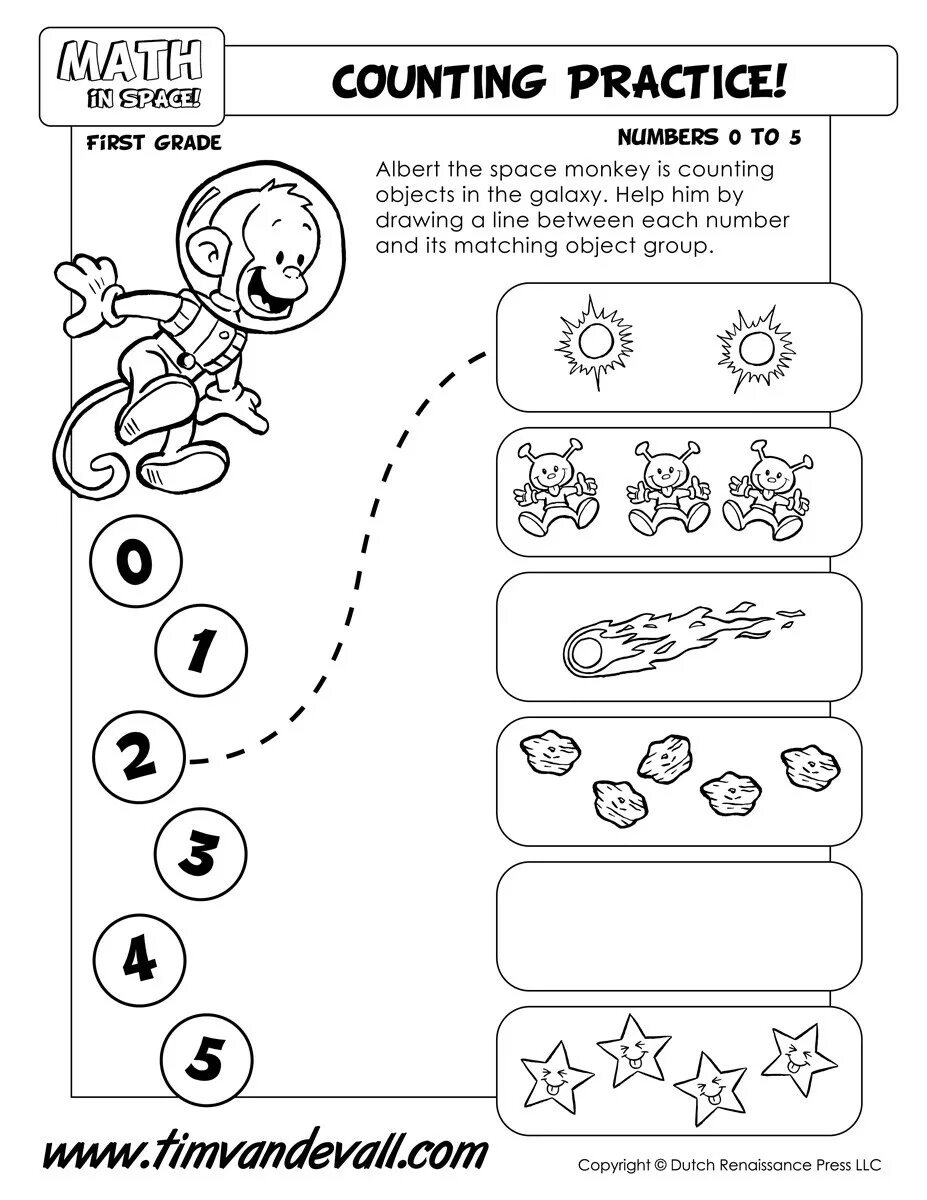 MATH IN SPACE!

COUNTING PRACTICE!

FIRST GRADE

NUMBERS 0 TO 5

Albert the space monkey is counting objects in the galaxy. Help him by drawing a line between each number and its matching object group.

0

1

2

3

4

5

www.timvandevall.com

Copyright © Dutch Renaissance Press LLC