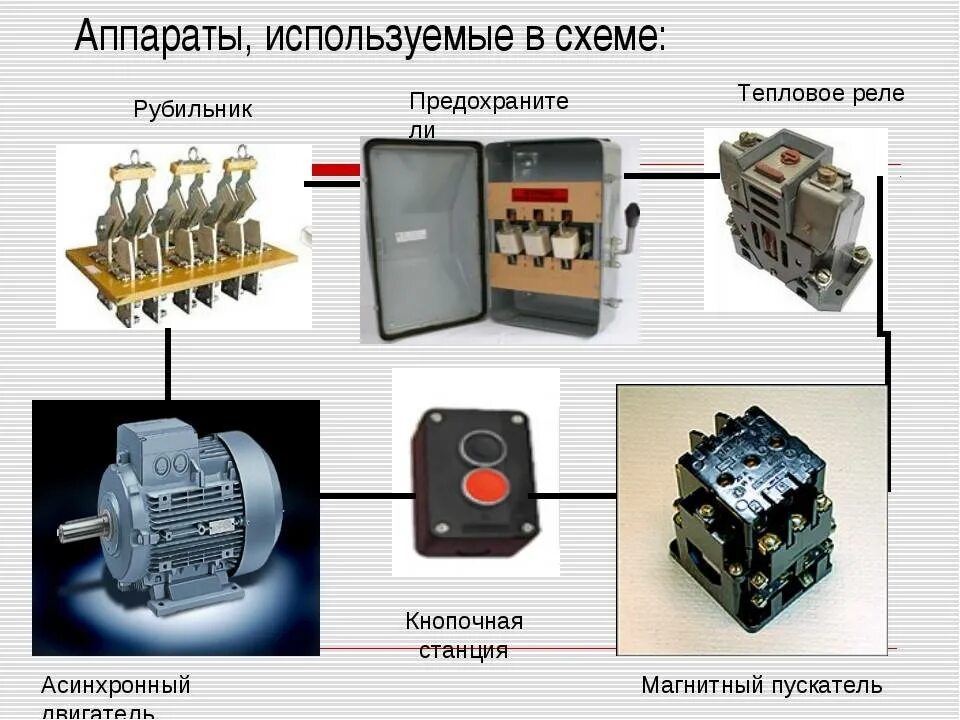 Аппараты, используемые в схеме:

Рубильник

Предохранители

Тепловое реле

Кнопочная станция

Асинхронный двигатель

Магнитный пускатель