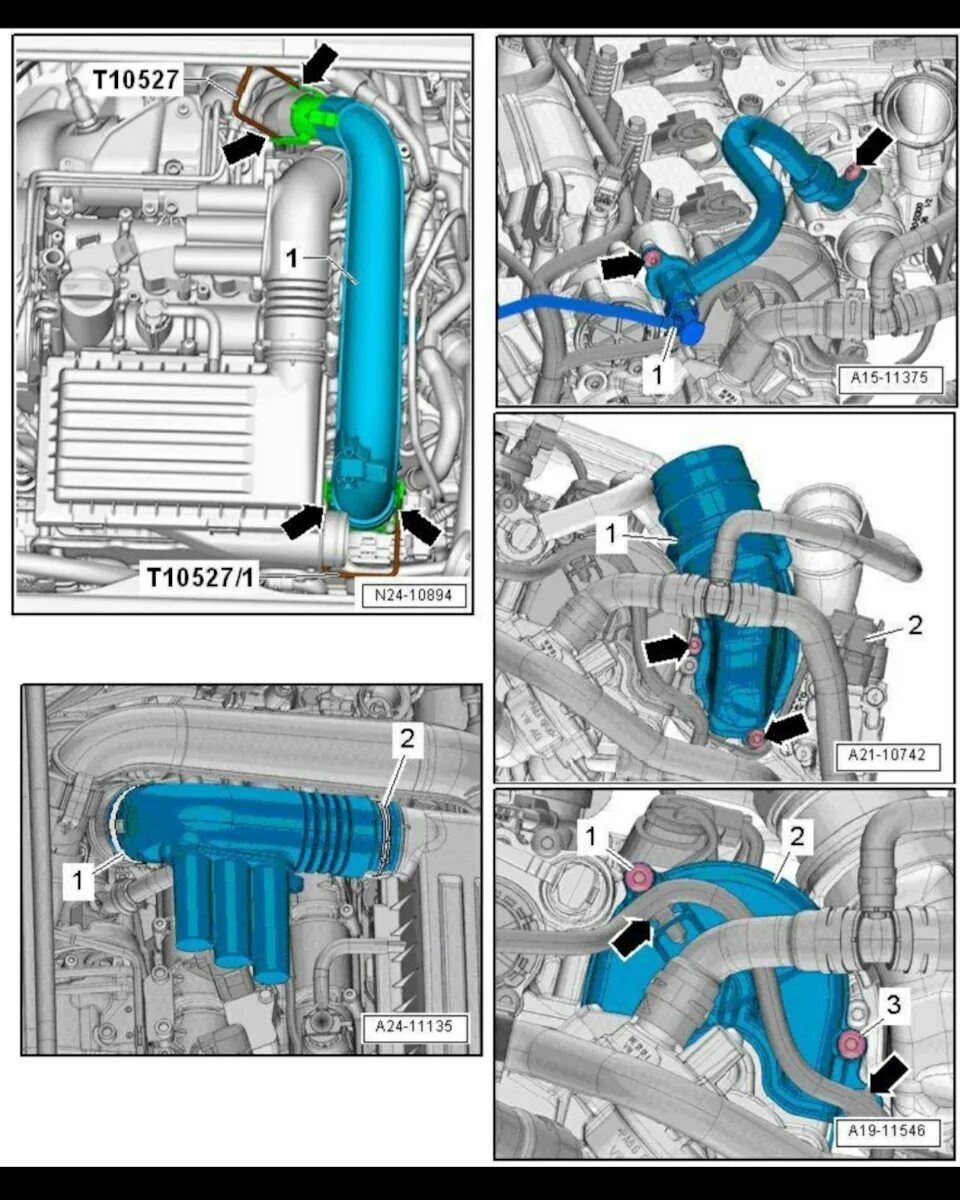 T10527

1

T10527/1

N24-10894

1

A15-11375

1

2

A21-10742

2

1

A24-11135

1

2

3

A19-11546