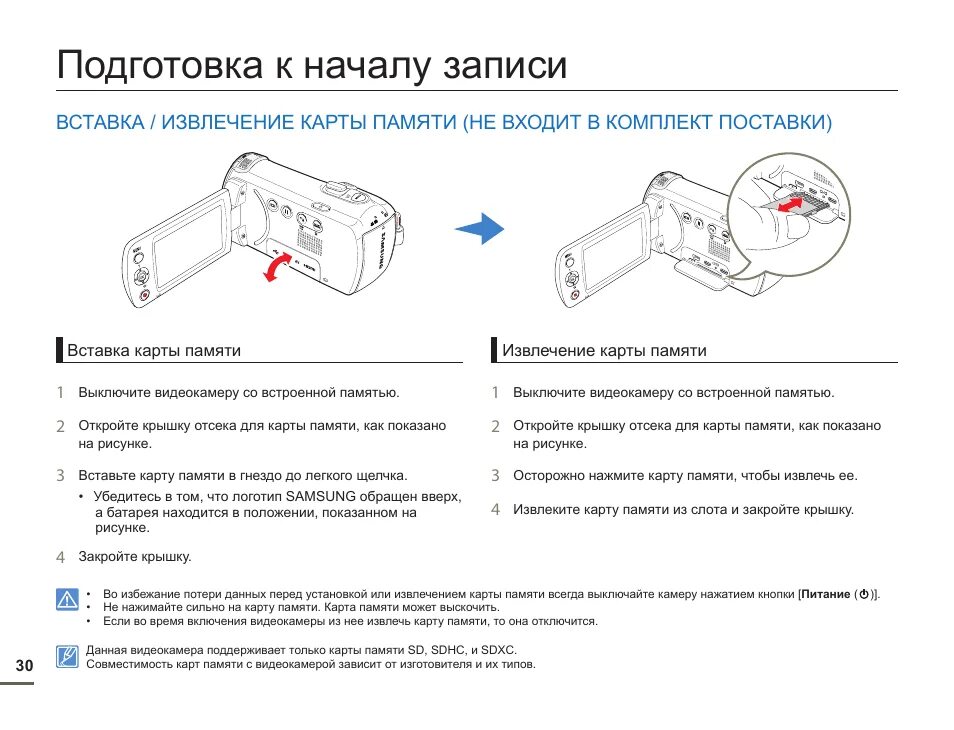 Подготовка к началу записи

ВСТАВКА / ИЗВЛЕЧЕНИЕ КАРТЫ ПАМЯТИ (НЕ ВХОДИТ В КОМПЛЕКТ ПОСТАВКИ)

SAMSUNG

Вставка карты памяти

1 Выключите видеокамеру со встроенной памятью.

2 Откройте крышку отсека для карты памяти, как показано на рисунке.

3 Вставьте карту памяти в гнездо до легкого щелчка.
• Убедитесь в том, что логотип SAMSUNG обращен вверх, а батарея находится в положении, показанном на рисунке.

4 Закройте крышку.

Извлечение карты памяти

1 Выключите видеокамеру со встроенной памятью.

2 Откройте крышку отсека для карты памяти, как показано на рисунке.

3 Осторожно нажмите карту памяти, чтобы извлечь ее.

4 Извлеките карту памяти из слота и закройте крышку.

• Во избежание потери данных перед установкой или извлечением карты памяти всегда выключайте камеру нажатием кнопки [Питание (⏻)].
• Не нажимайте сильно на карту памяти. Карта памяти может выскочить.
• Если во время включения видеокамеры из нее извлечь карту памяти, то она отключится.

Данная видеокамера поддерживает только карты памяти SD, SDHC, и SDXC.
Совместимость карт памяти с видеокамерой зависит от изготовителя и их типов.

30