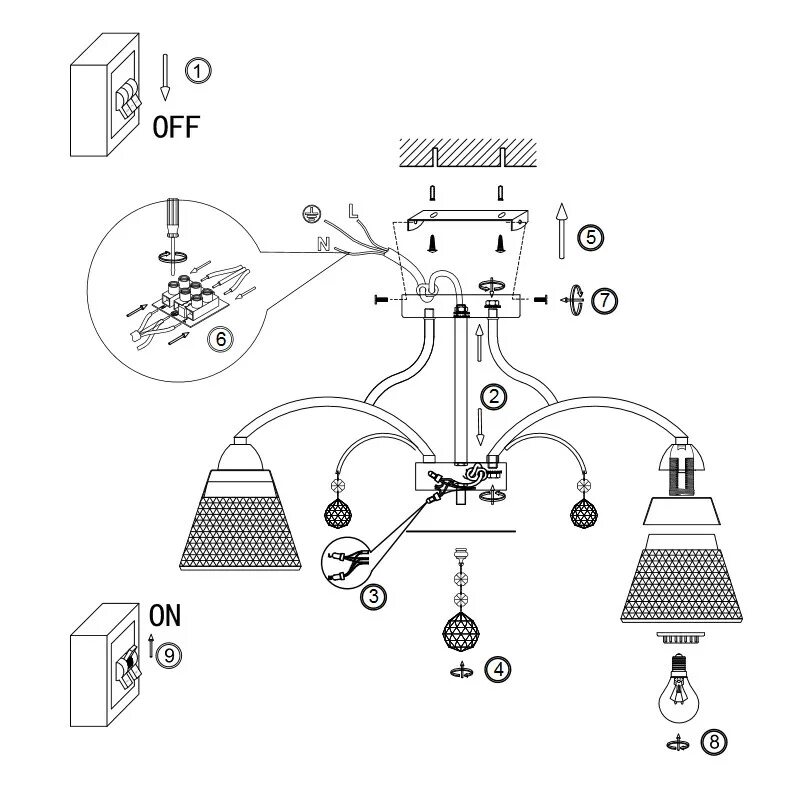 1
OFF
L
N
5
7
6
2
3
4
ON
9
8