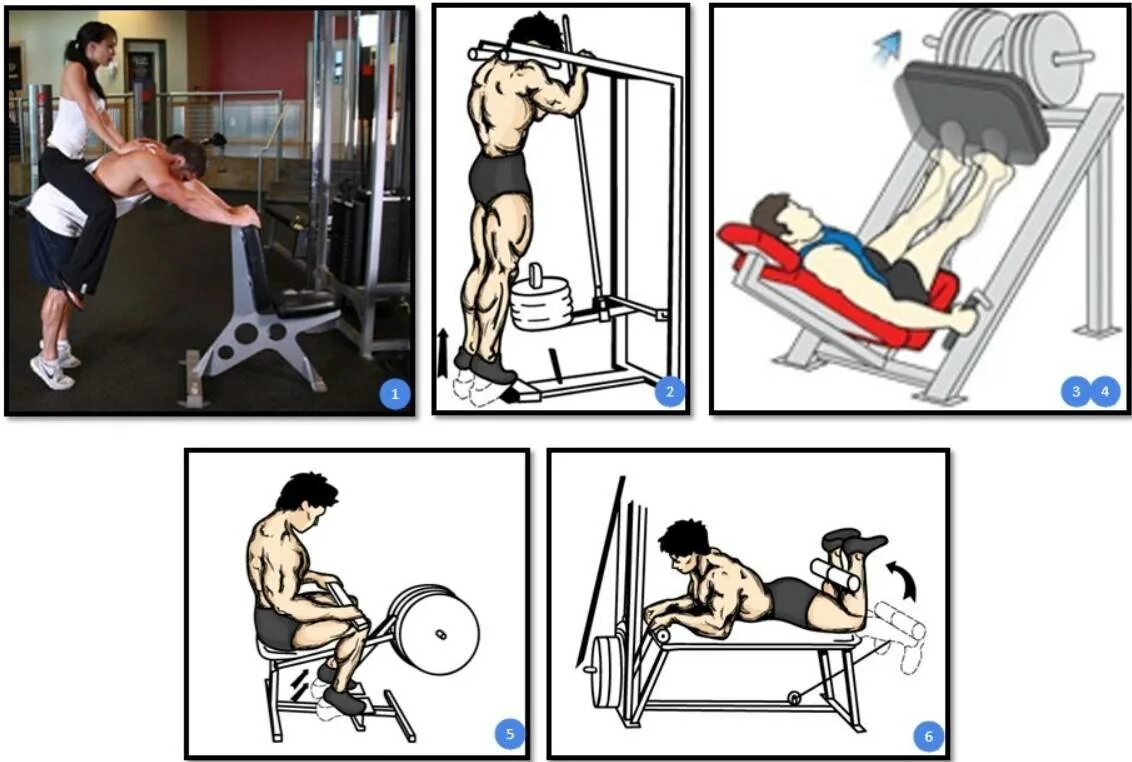 1

2

3 4

5

6