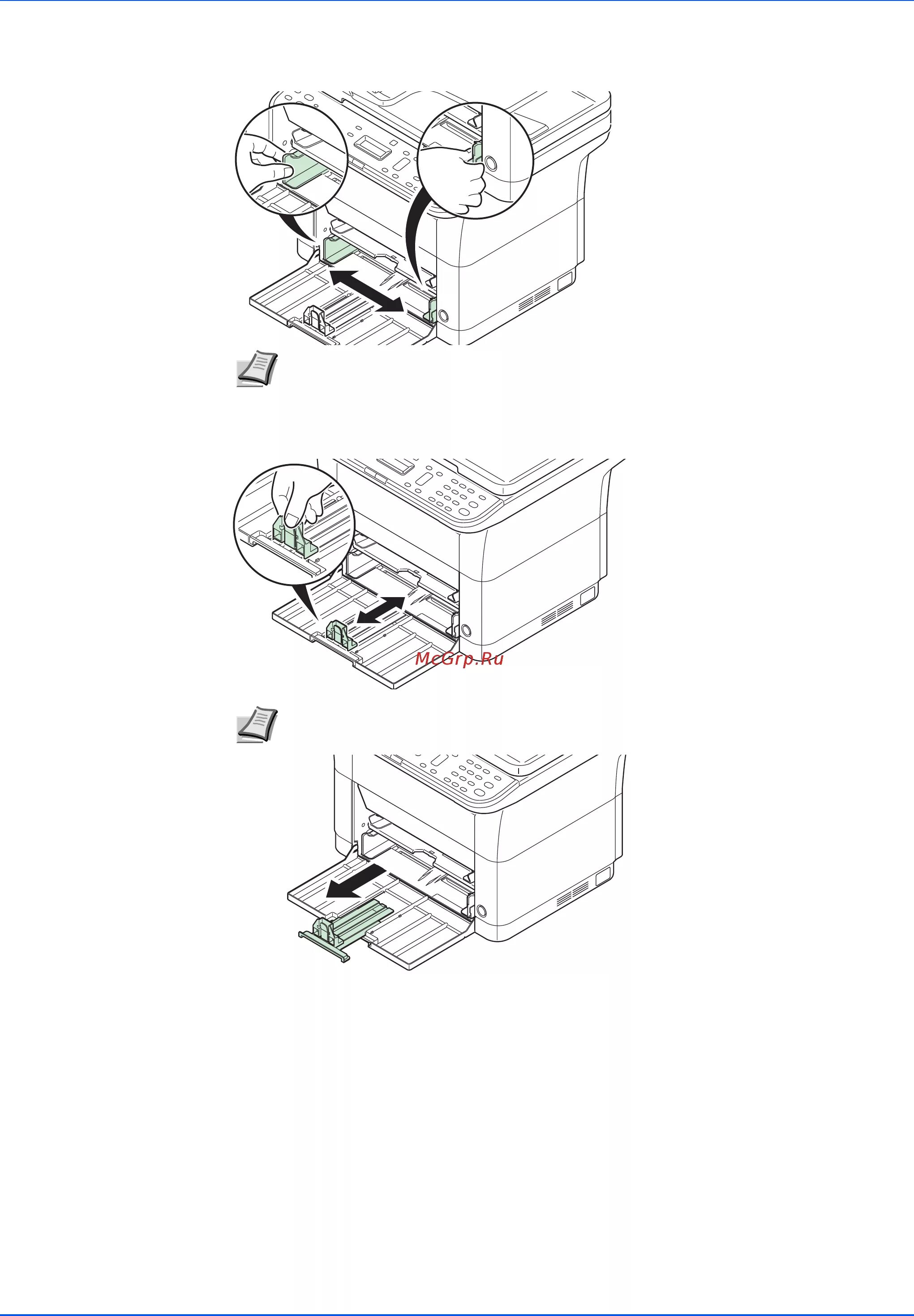 McGrp.Ru