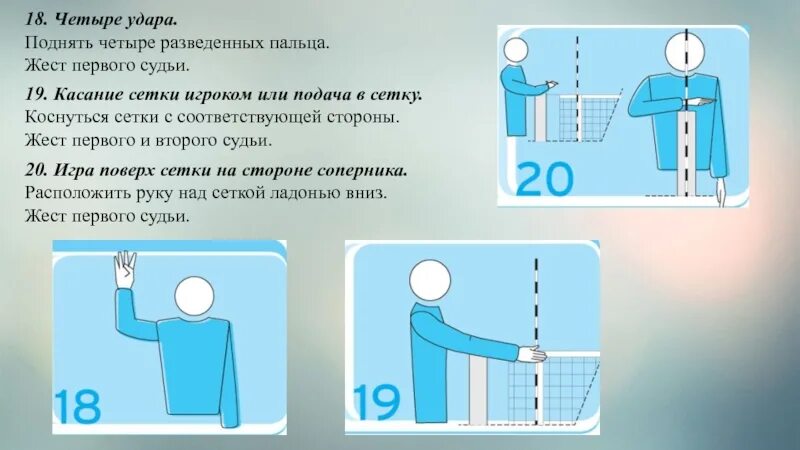 18. Четыре удара.
Поднять четыре разведенных пальца.
Жест первого судьи.

19. Касание сетки игроком или подача в сетку.
Коснуться сетки с соответствующей стороны.
Жест первого и второго судьи.

20. Игра поверх сетки на стороне соперника.
Расположить руку над сеткой ладонью вниз.
Жест первого судьи.

20

18

19