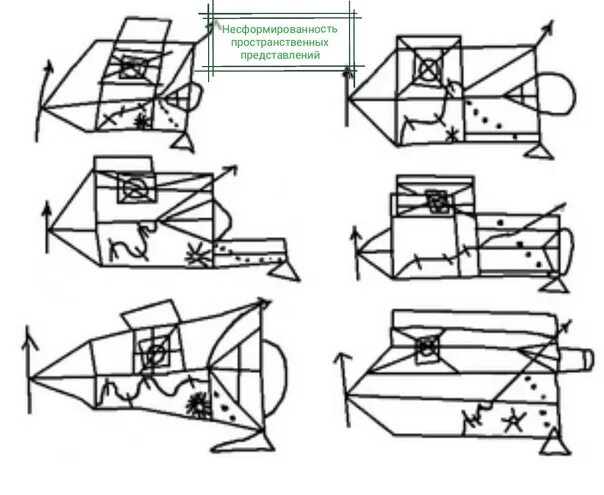 Несформированность пространственных представлений