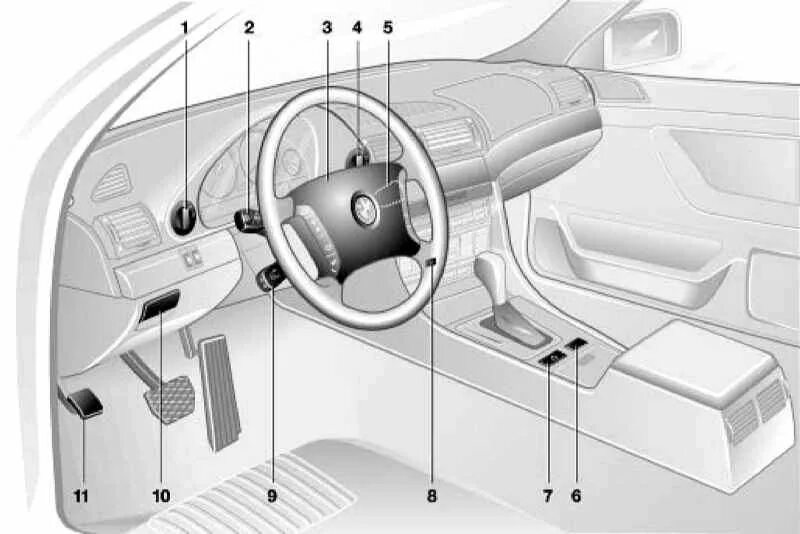 1 2 3 4 5

11 10 9 8 7 6