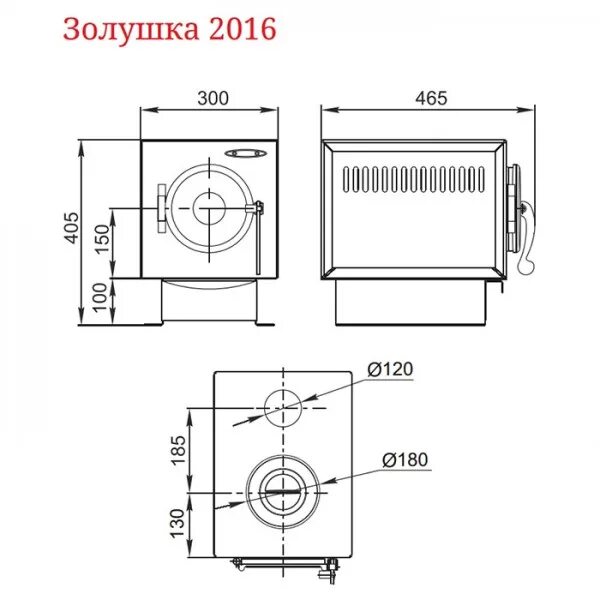 Золушка 2016

300

465

405

150

100

Ø120

185

Ø180

130