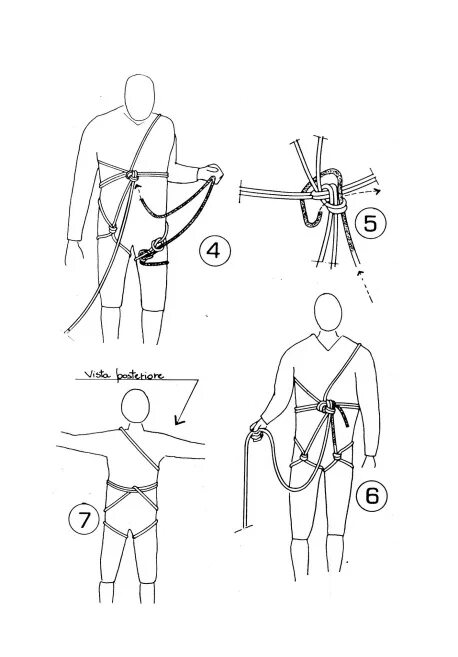 4

5

Vista posteriore

7

6