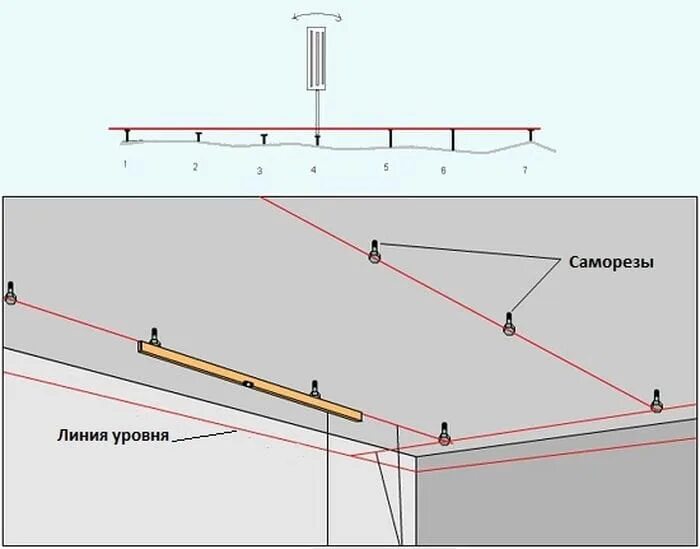 1 2 3 4 5 6 7

Саморезы

Линия уровня