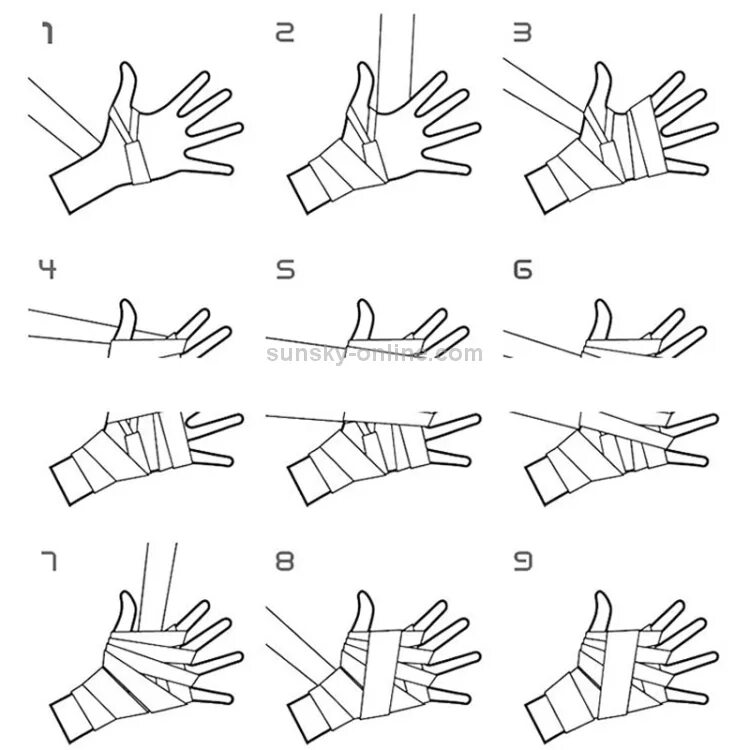 1
2
3
4
5
6
sunsky-online.com
7
8
9