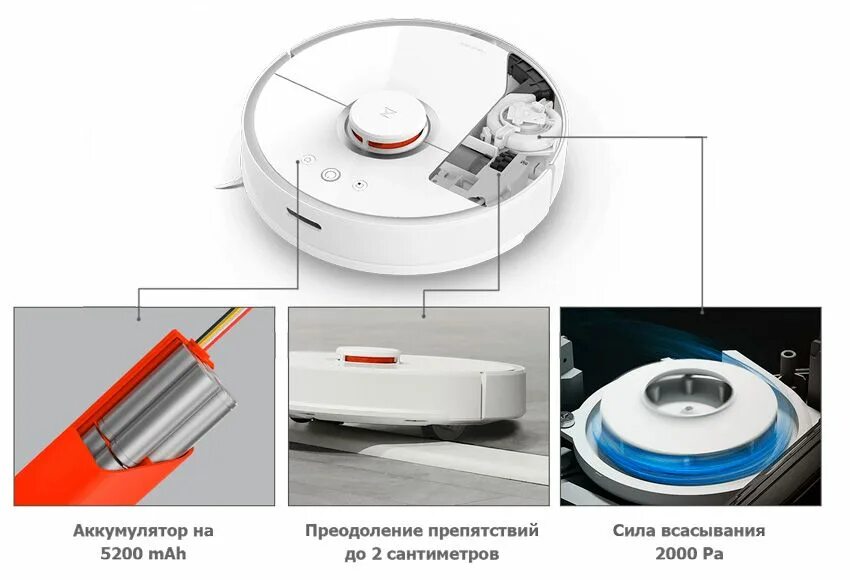 Аккумулятор на 5200 mAh

Преодоление препятствий до 2 сантиметров

Сила всасывания 2000 Pa