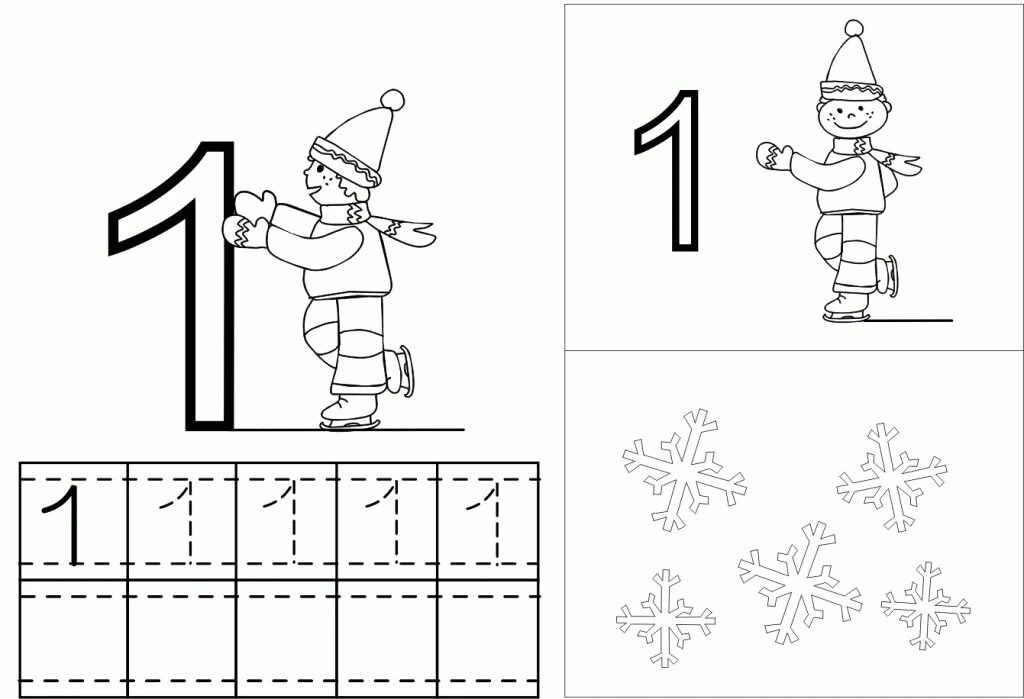 1

1 1 1 1 1

1