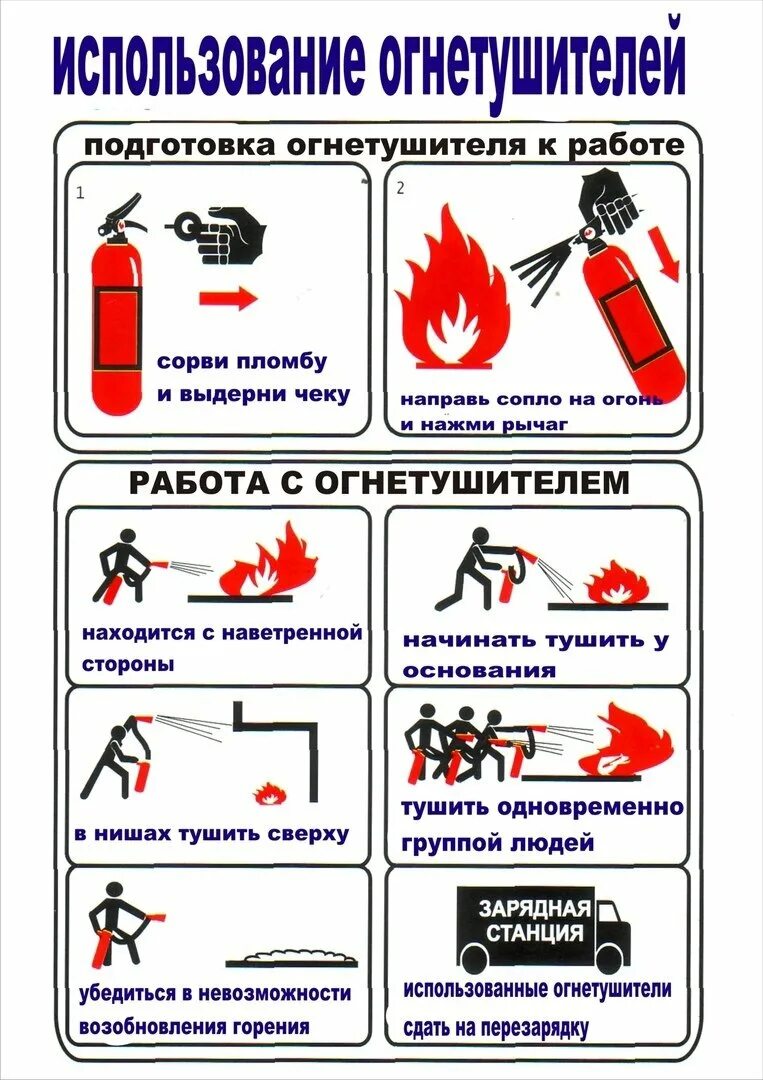 использование огнетушителей

подготовка огнетушителя к работе

1

сорви пломбу и выдерни чеку

2

направь сопло на огонь и нажми рычаг

РАБОТА С ОГНЕТУШИТЕЛЕМ

находится с наветренной стороны

начинать тушить у основания

в нишах тушить сверху

тушить одновременно группой людей

убедиться в невозможности возобновления горения

ЗАРЯДНАЯ СТАНЦИЯ

использованные огнетушители сдать на перезарядку