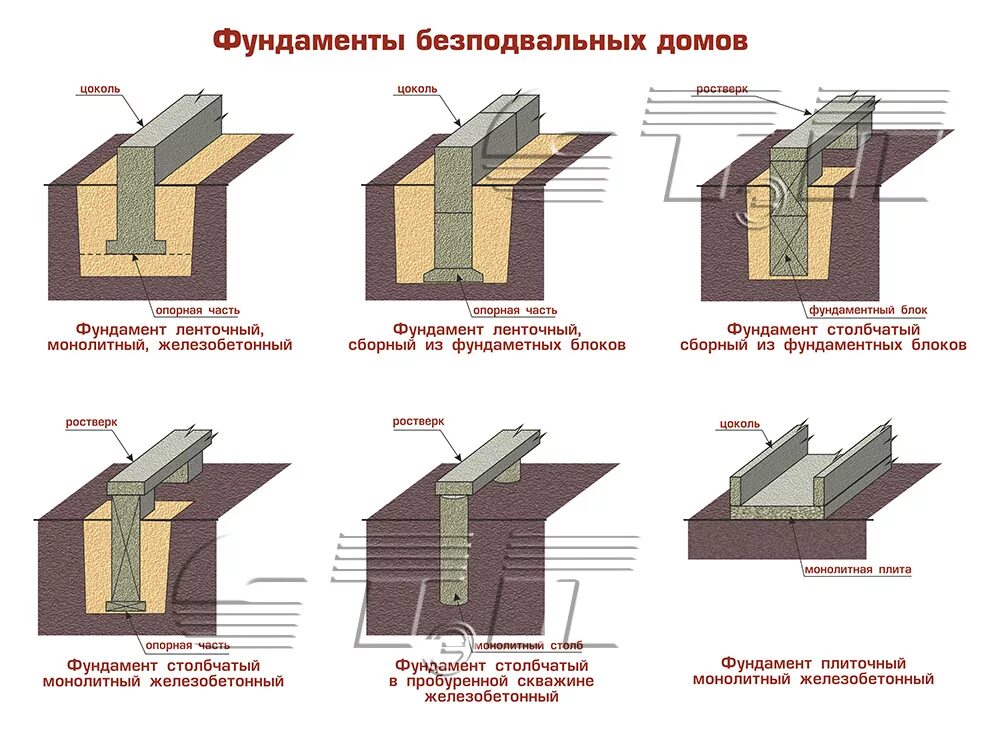 Фундаменты безподвальных домов

цоколь

опорная часть

Фундамент ленточный, монолитный, железобетонный

цоколь

опорная часть

Фундамент ленточный, сборный из фундаметных блоков

ростверк

фундаментный блок

Фундамент столбчатый сборный из фундаментных блоков

ростверк

опорная часть

Фундамент столбчатый монолитный железобетонный

ростверк

монолитный столб

Фундамент столбчатый в пробуренной скважине железобетонный

цоколь

монолитная плита

Фундамент плиточный монолитный железобетонный